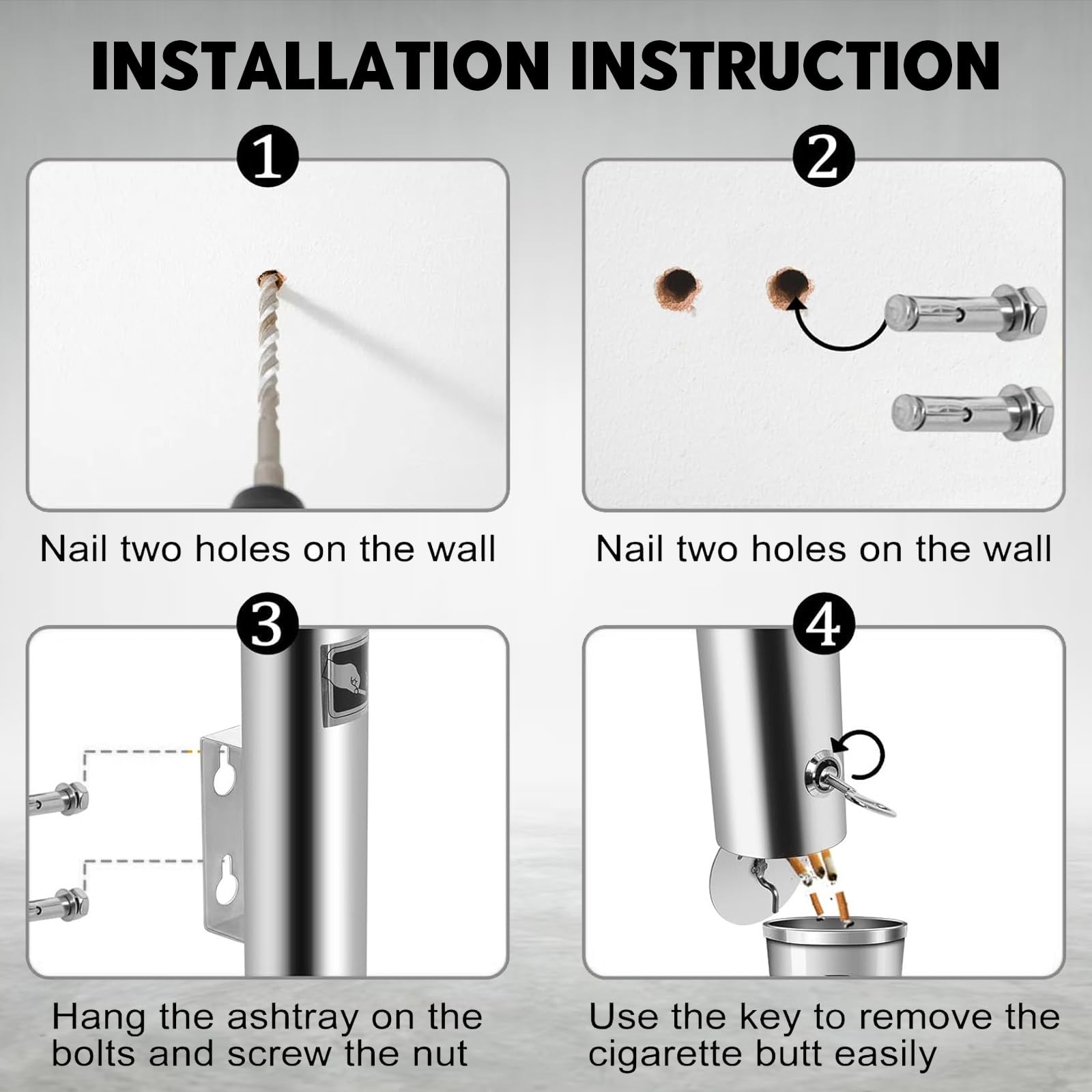 INSTALLATION INSTRUCTION

1

Nail two holes on the wall

2

Nail two holes on the wall

3

Hang the ashtray on the bolts and screw the nut

4

Use the key to remove the cigarette butt easily