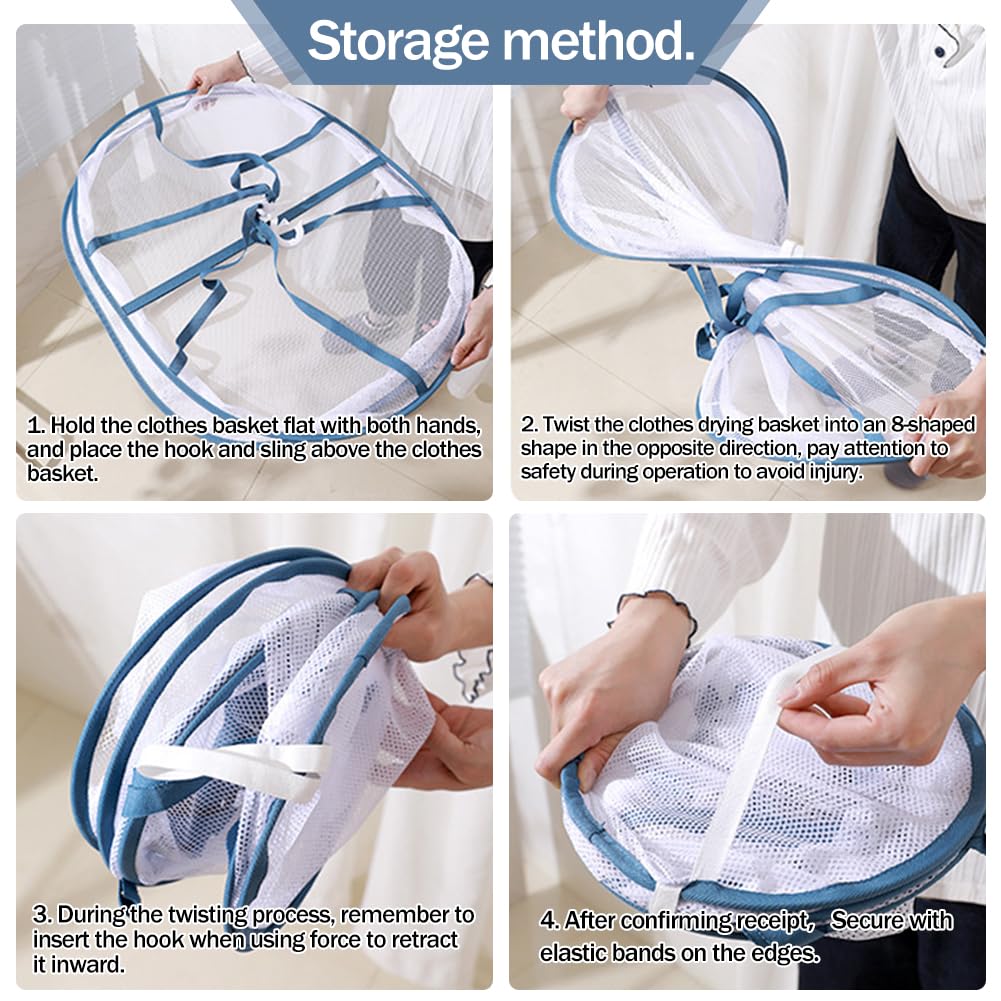 Storage method.

1. Hold the clothes basket flat with both hands, and place the hook and sling above the clothes basket.

2. Twist the clothes drying basket into an 8-shaped shape in the opposite direction, pay attention to safety during operation to avoid injury.

3. During the twisting process, remember to insert the hook when using force to retract it inward.

4. After confirming receipt, Secure with elastic bands on the edges.