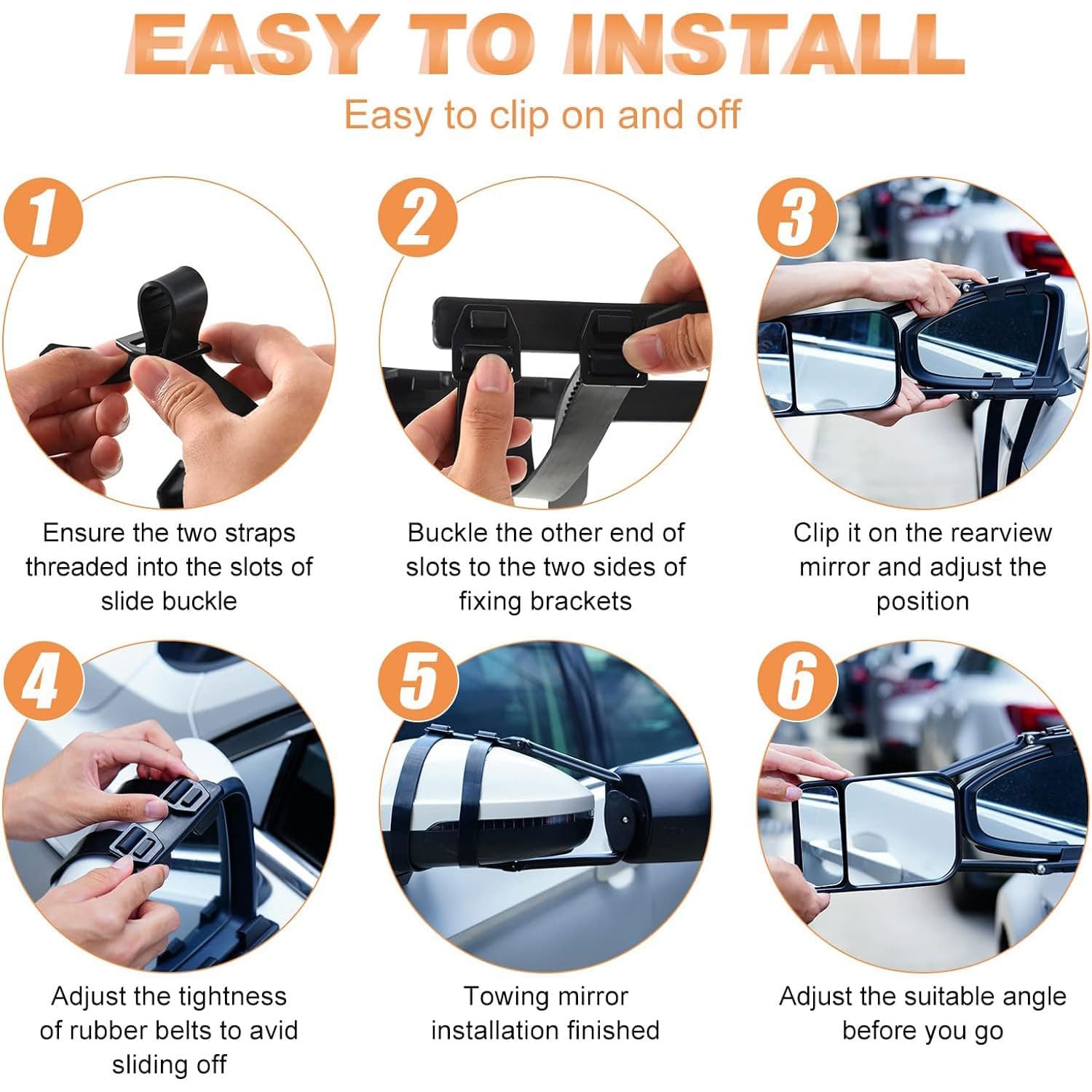 EASY TO INSTALL

Easy to clip on and off

1

Ensure the two straps threaded into the slots of slide buckle

2

Buckle the other end of slots to the two sides of fixing brackets

3

Clip it on the rearview mirror and adjust the position

4

Adjust the tightness of rubber belts to avid sliding off

5

Towing mirror installation finished

6

Adjust the suitable angle before you go