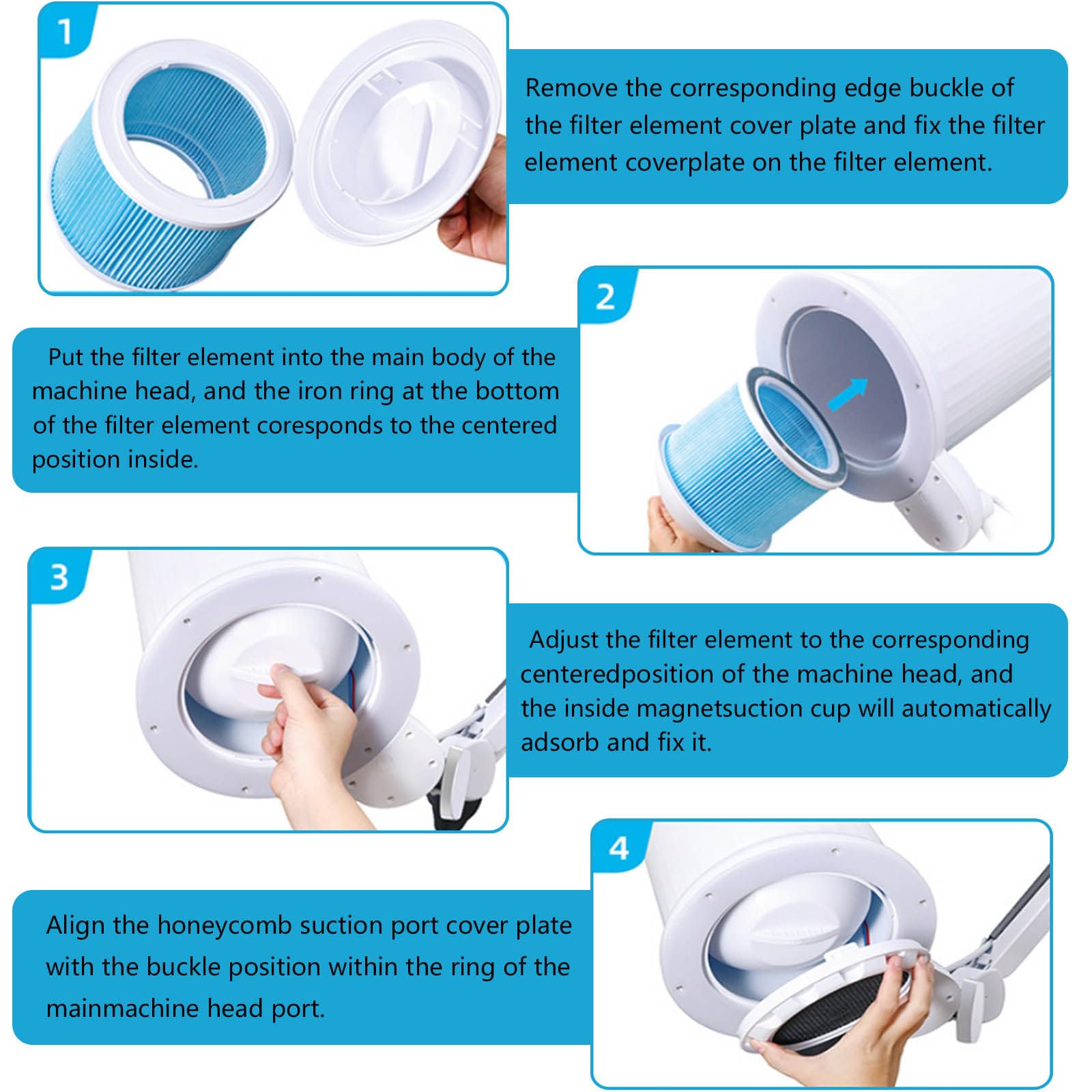 1

Remove the corresponding edge buckle of the filter element cover plate and fix the filter element coverplate on the filter element.

2

Put the filter element into the main body of the machine head, and the iron ring at the bottom of the filter element coresponds to the centered position inside.

3

Adjust the filter element to the corresponding centeredposition of the machine head, and the inside magnetsuction cup will automatically adsorb and fix it.

4

Align the honeycomb suction port cover plate with the buckle position within the ring of the mainmachine head port.