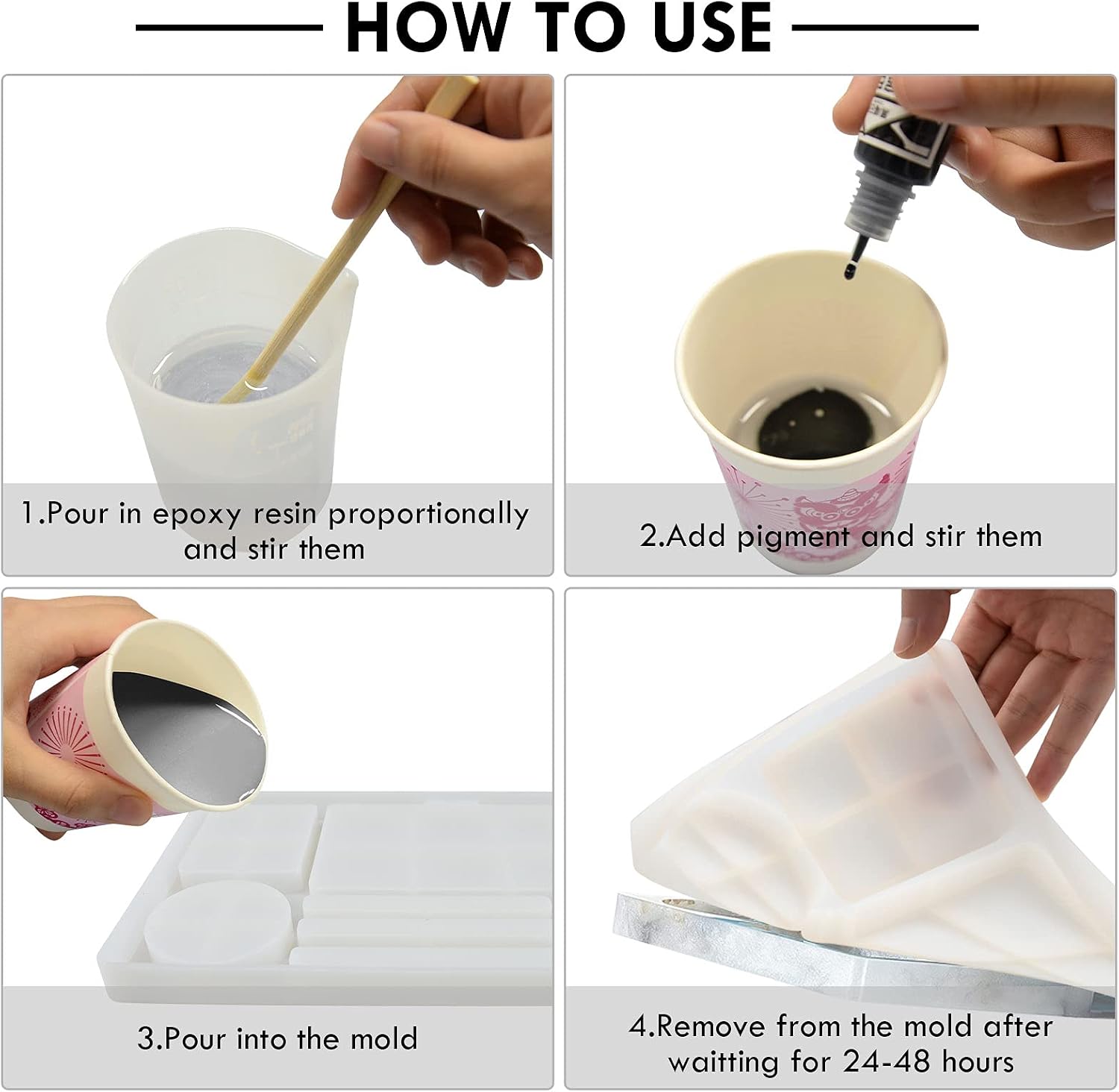 HOW TO USE

1.Pour in epoxy resin proportionally and stir them

2.Add pigment and stir them

3.Pour into the mold

4.Remove from the mold after waitting for 24-48 hours