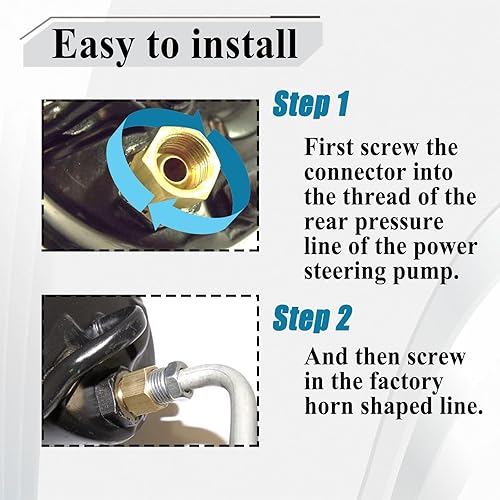 Easy to install

Step 1

First screw the connector into the thread of the rear pressure line of the power steering pump.

Step 2

And then screw in the factory horn shaped line.