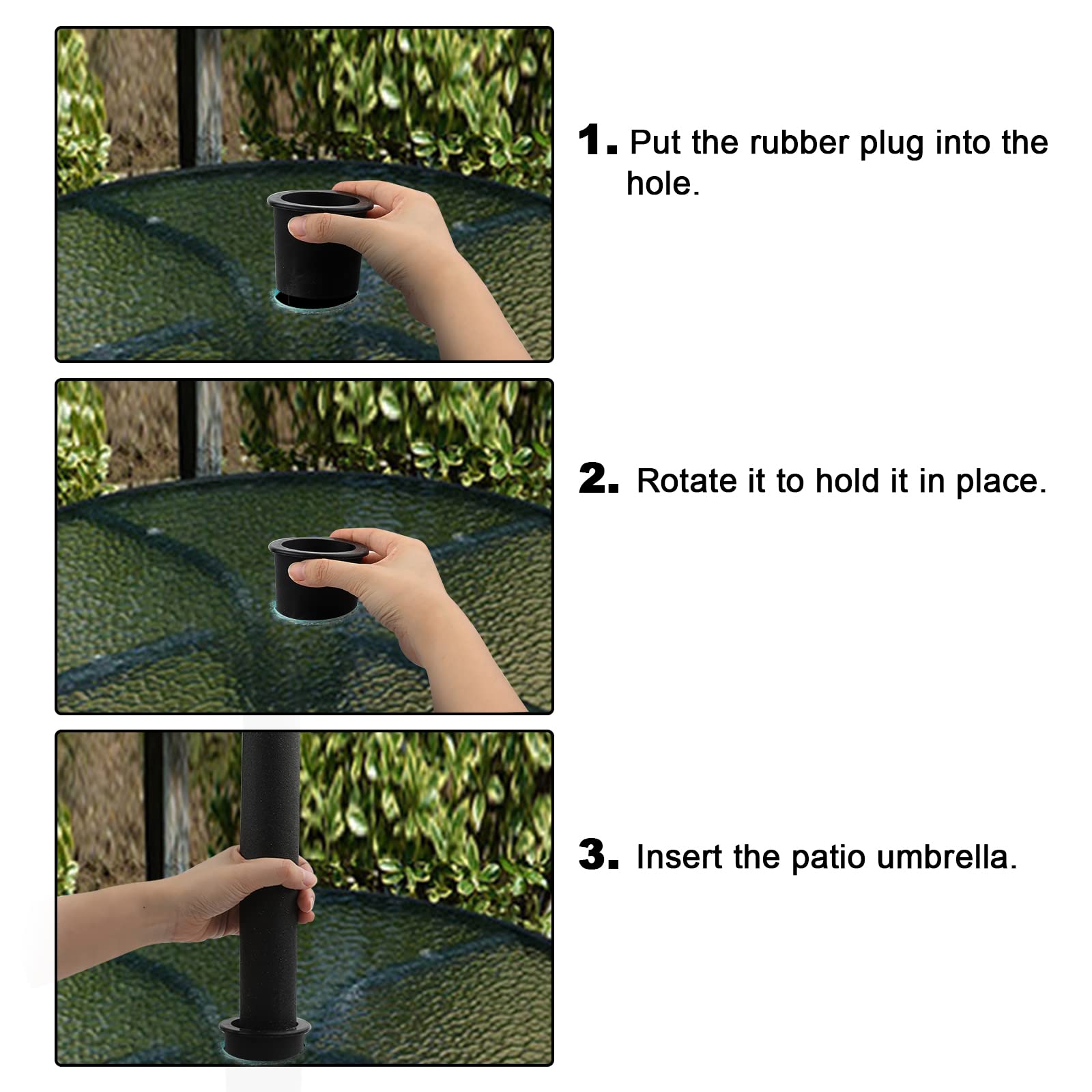 1. Put the rubber plug into the hole.

2. Rotate it to hold it in place.

3. Insert the patio umbrella.