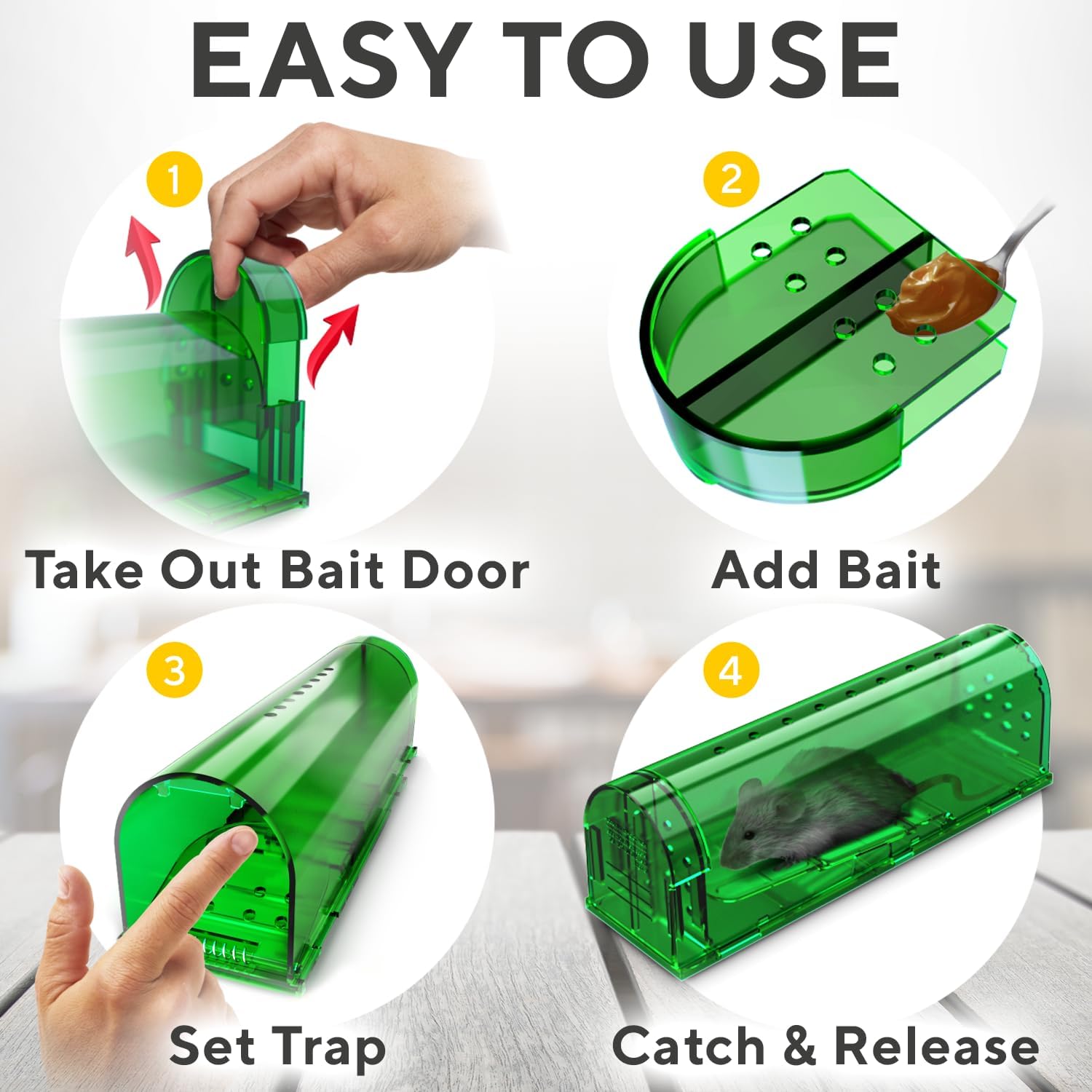 EASY TO USE

1

Take Out Bait Door

2

Add Bait

3

Set Trap

4

Catch & Release