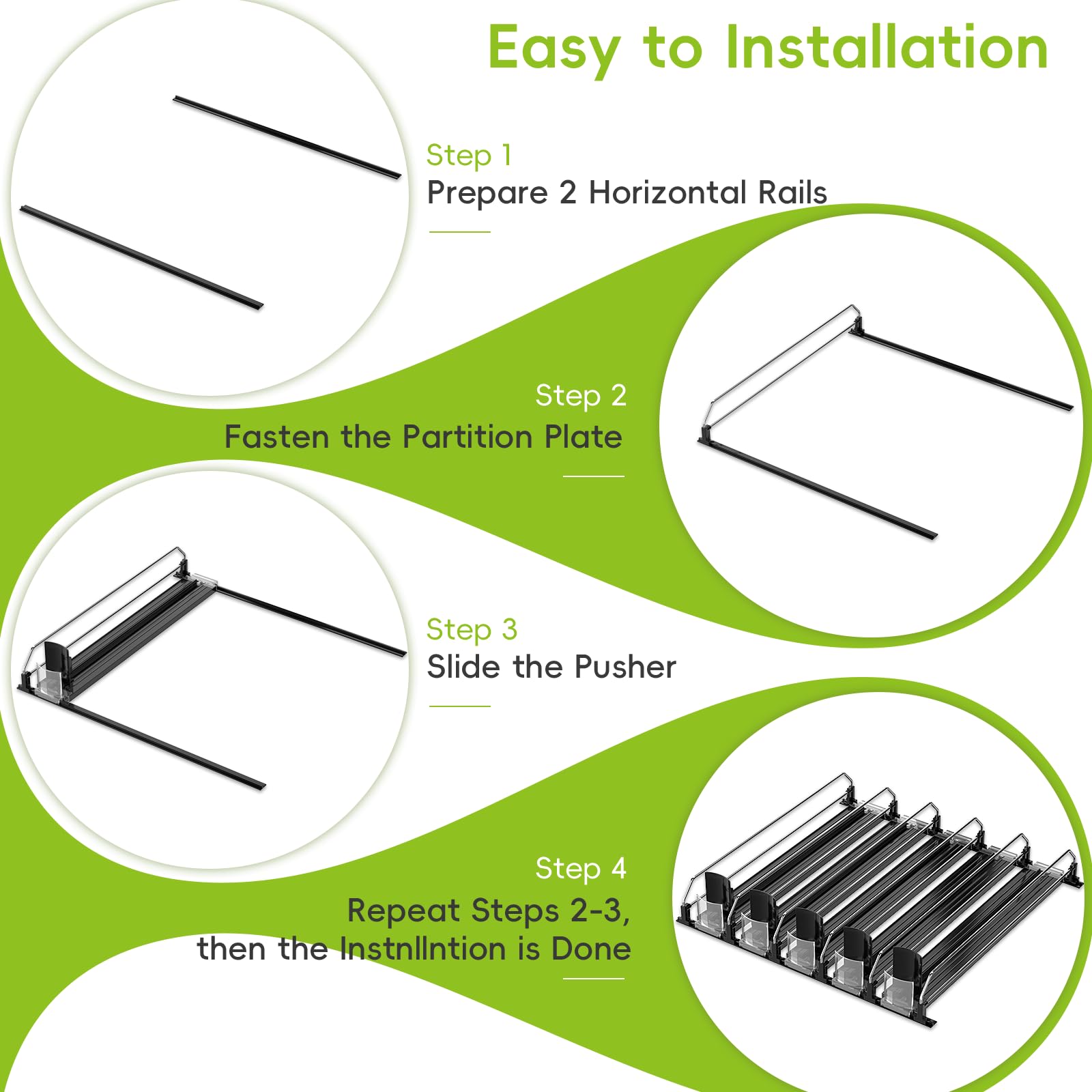 Easy to Installation

Step 1
Prepare 2 Horizontal Rails

Step 2
Fasten the Partition Plate

Step 3
Slide the Pusher

Step 4
Repeat Steps 2-3, then the Instnllntion is Done