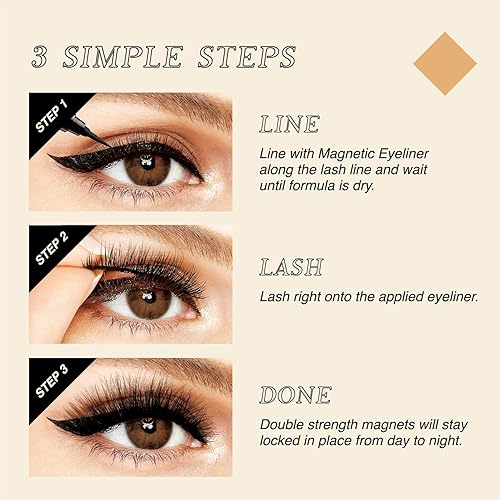 3 SIMPLE STEPS

STEP 1

LINE

Line with Magnetic Eyeliner along the lash line and wait until formula is dry.

STEP 2

LASH

Lash right onto the applied eyeliner.

STEP 3

DONE

Double strength magnets will stay locked in place from day to night.