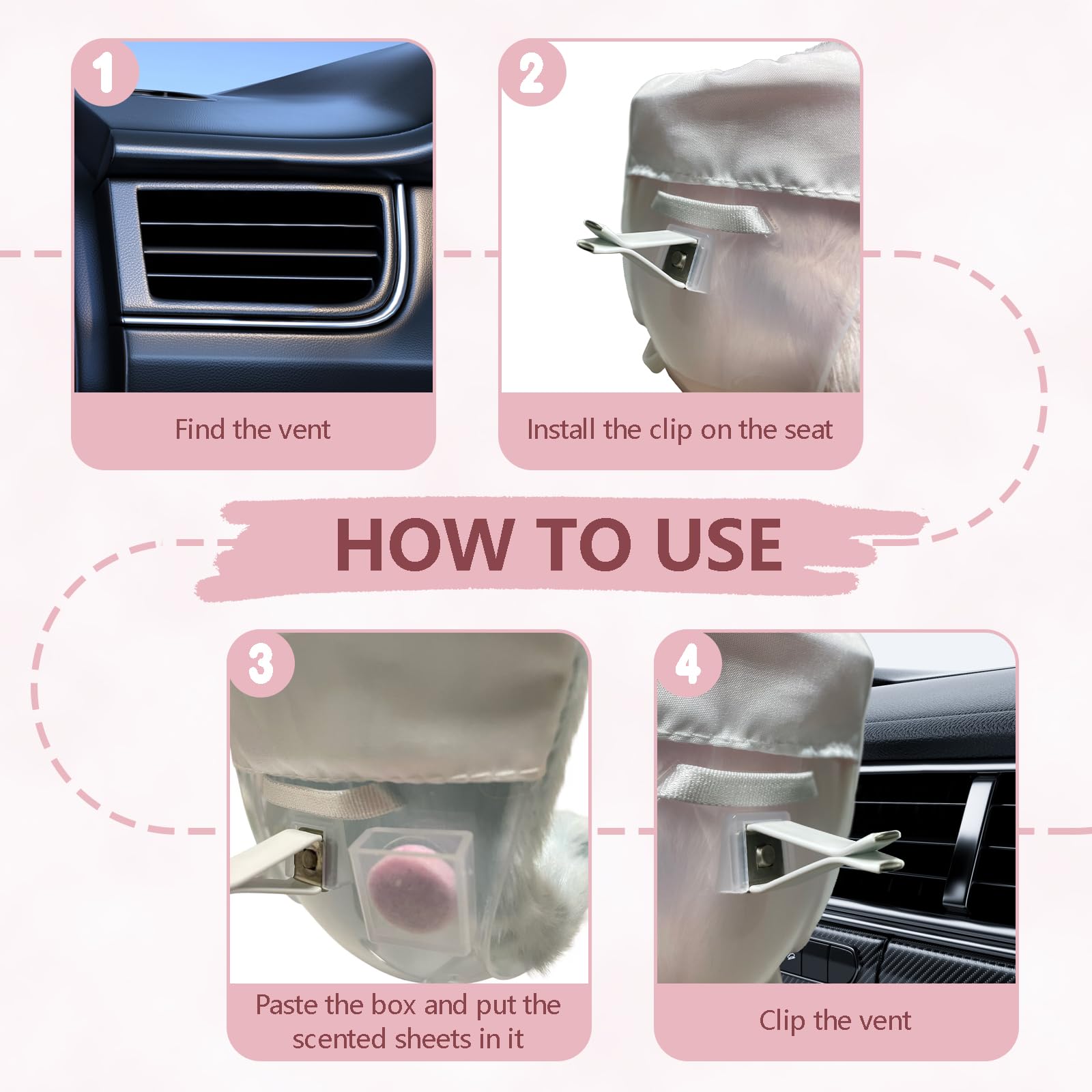 1

Find the vent

2

Install the clip on the seat

HOW TO USE

3

Paste the box and put the scented sheets in it

4

Clip the vent