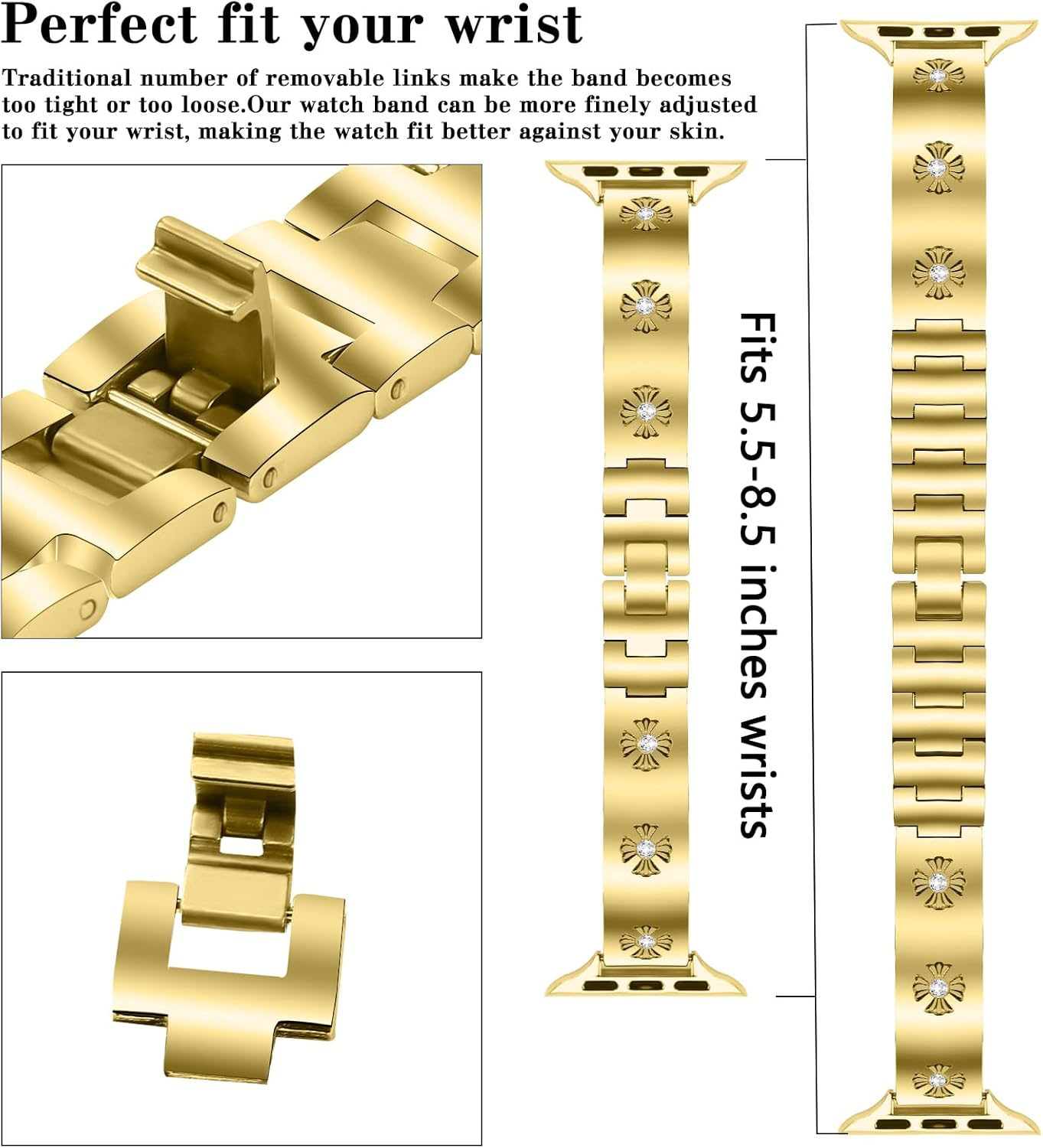 Perfect fit your wrist

Traditional number of removable links make the band becomes too tight or too loose.Our watch band can be more finely adjusted to fit your wrist, making the watch fit better against your skin.

Fits 5.5-8.5 inches wrists