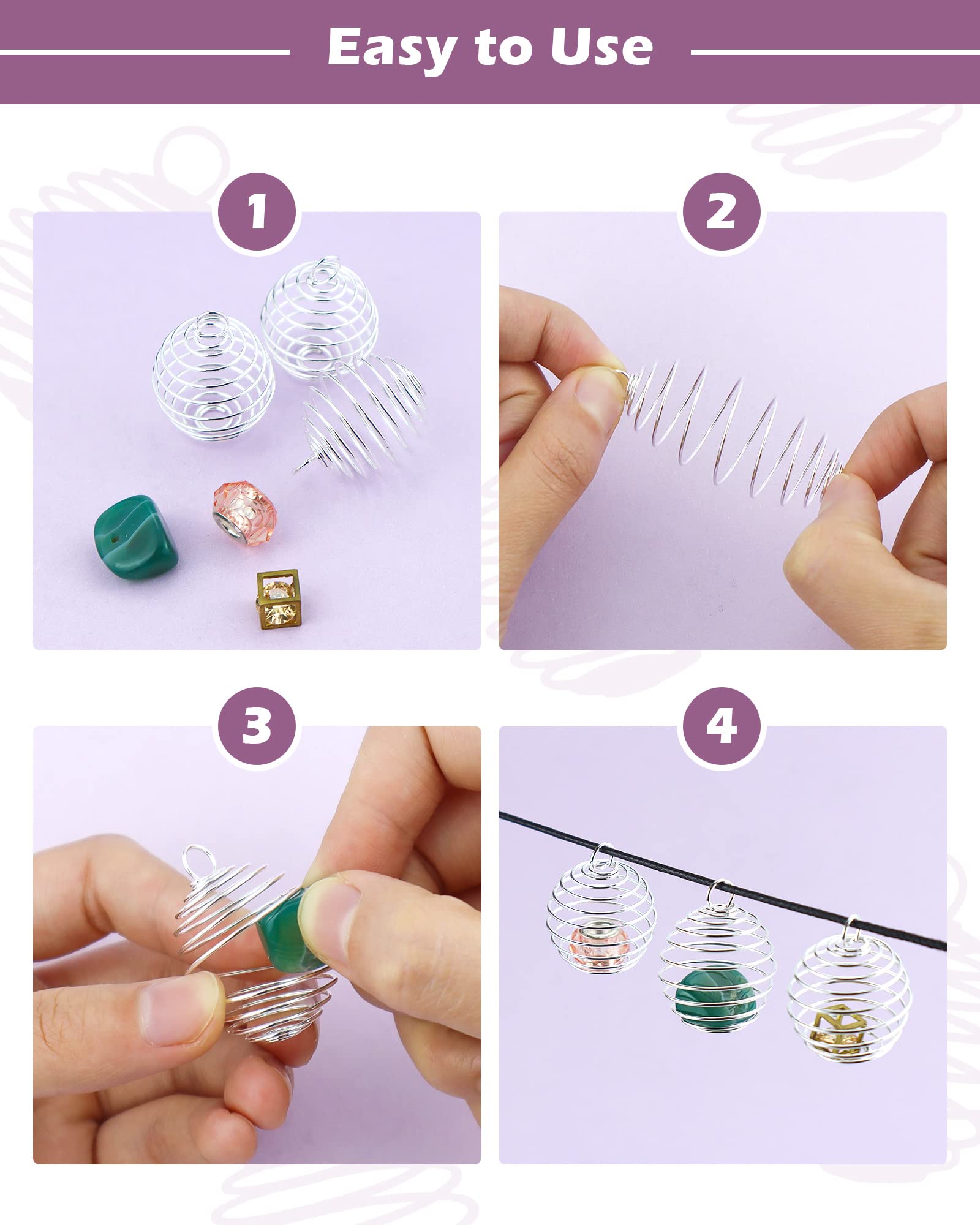 Easy to Use

1

2

3

4