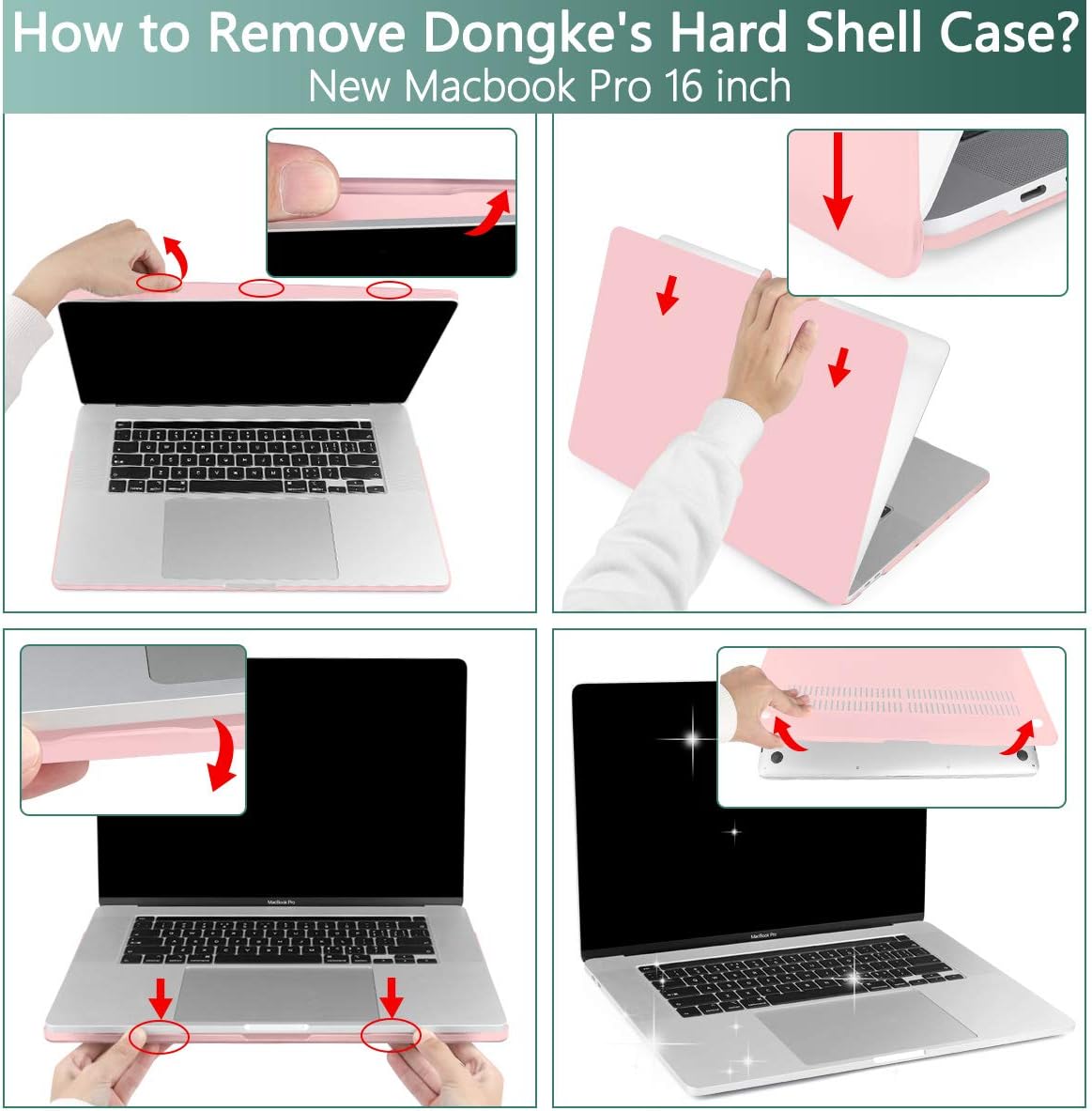 How to Remove Dongke's Hard Shell Case?
New Macbook Pro 16 inch

MacBook Pro

MacBook Pro