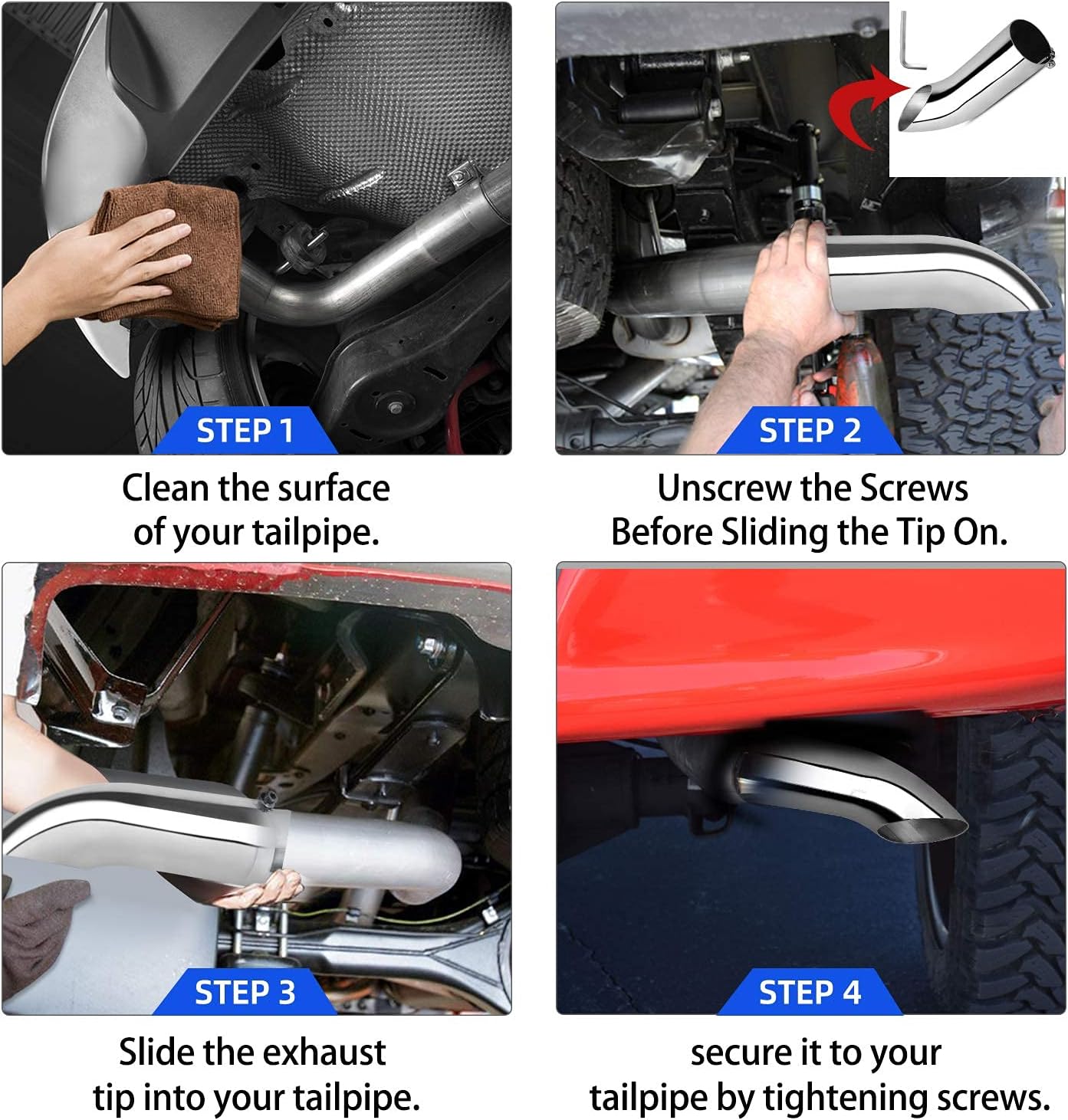 STEP 1

Clean the surface of your tailpipe.

STEP 2

Unscrew the Screws Before Sliding the Tip On.

STEP 3

Slide the exhaust tip into your tailpipe.

STEP 4

secure it to your tailpipe by tightening screws.