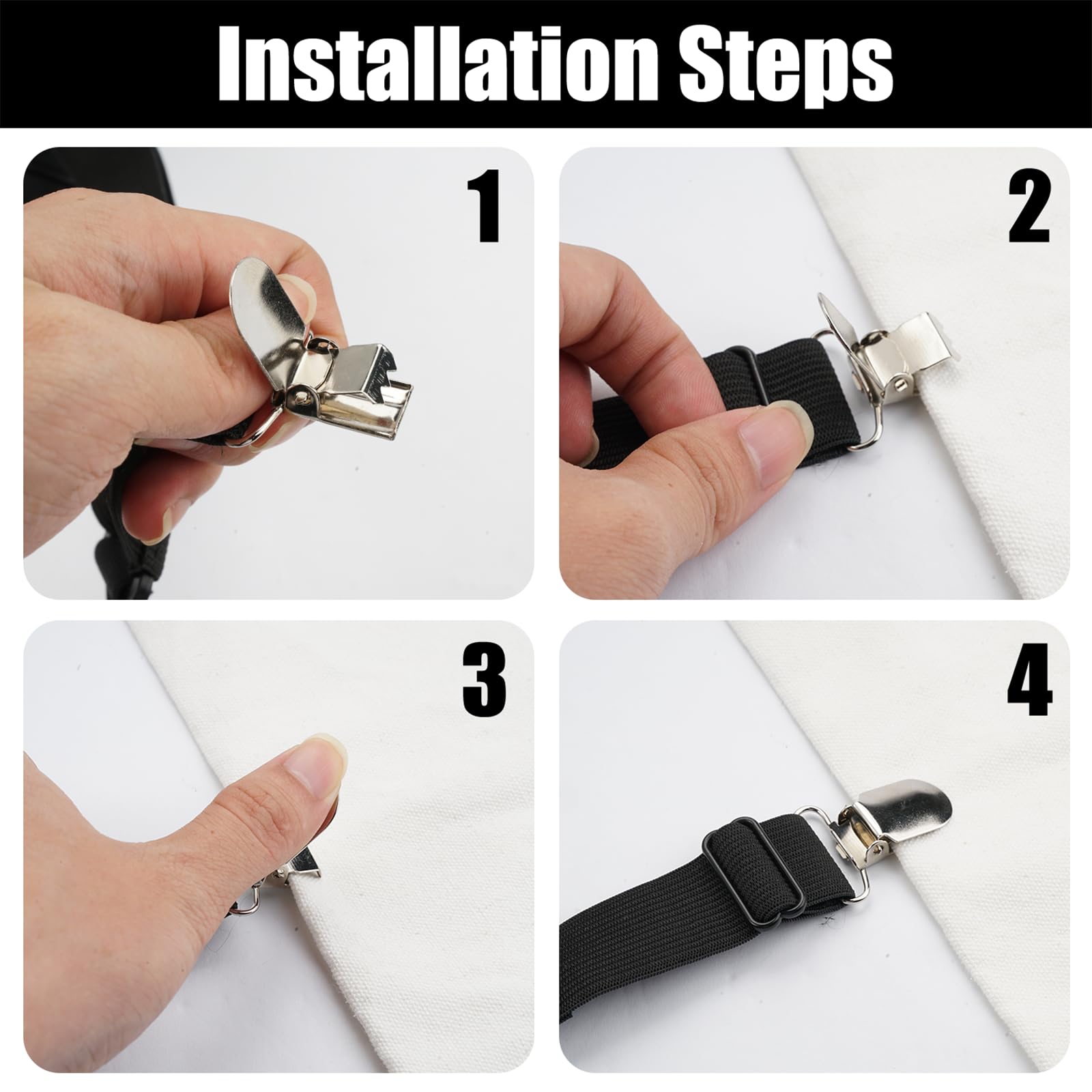 Installation Steps

1

2

3

4