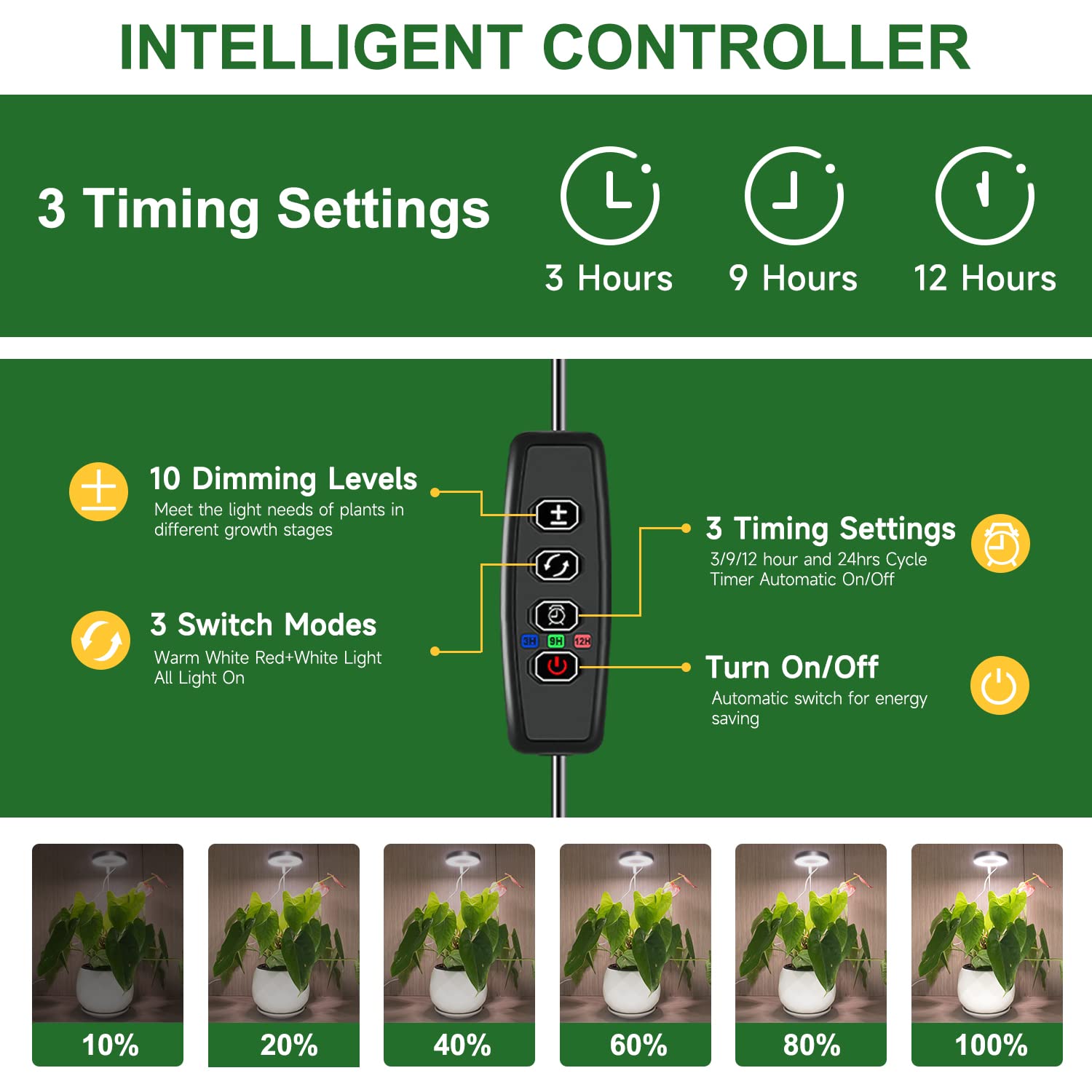 INTELLIGENT CONTROLLER

3 Timing Settings

3 Hours 9 Hours 12 Hours

10 Dimming Levels
Meet the light needs of plants in different growth stages

3 Switch Modes
Warm White Red+White Light All Light On

3H 9H 12H

3 Timing Settings
3/9/12 hour and 24hrs Cycle Timer Automatic On/Off

Turn On/Off
Automatic switch for energy saving

10%
20%
40%
60%
80%
100%