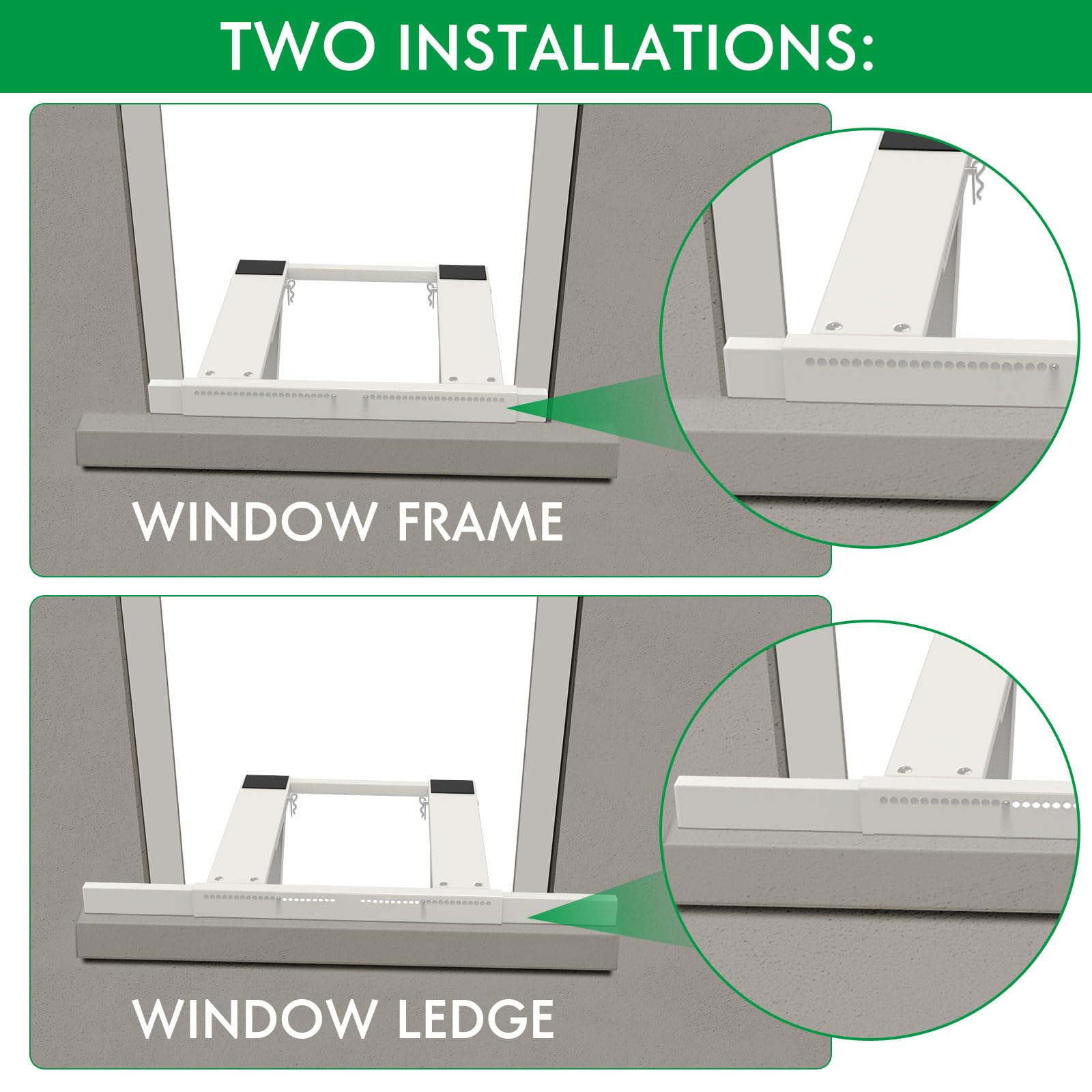 TWO INSTALLATIONS:

WINDOW FRAME

WINDOW LEDGE