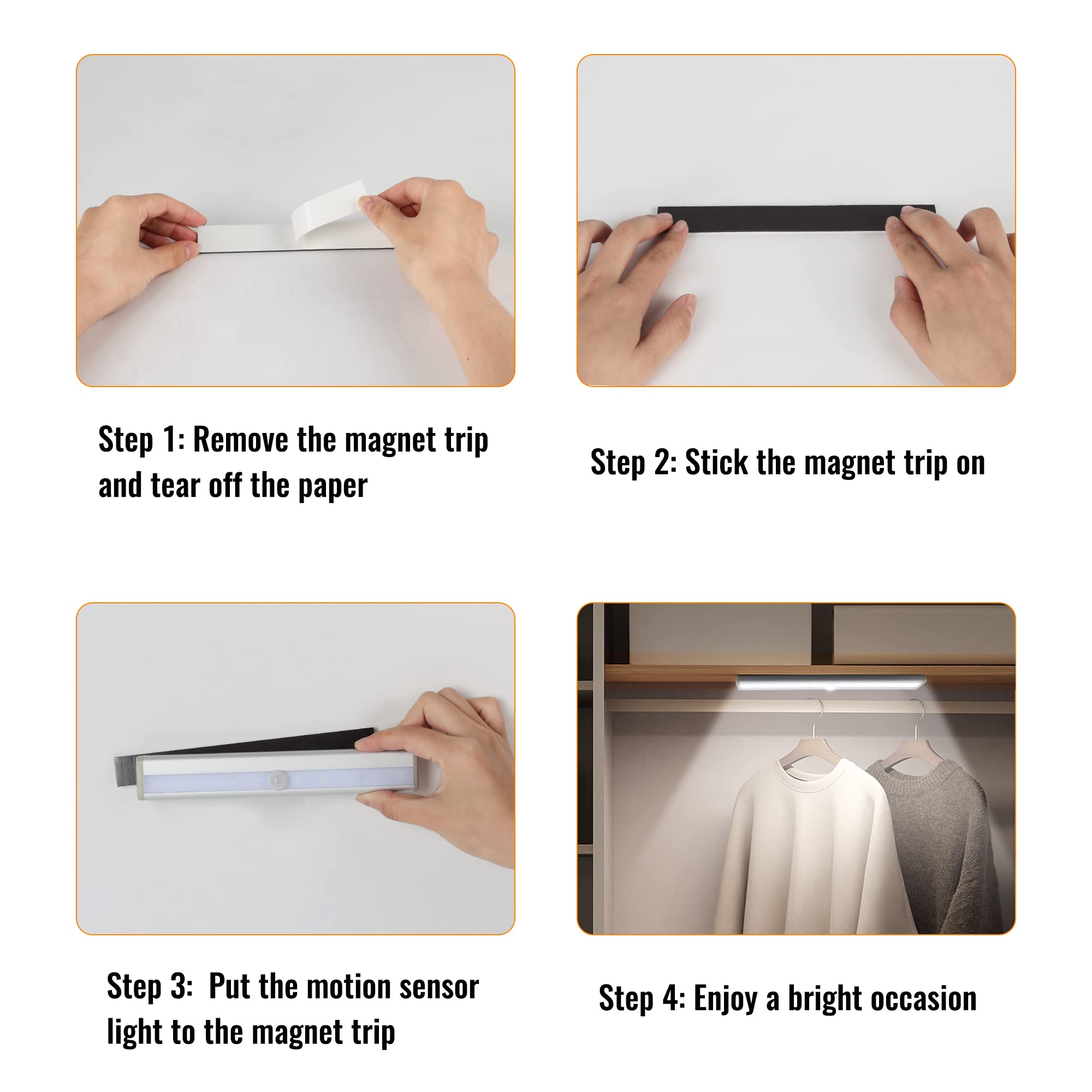 Step 1: Remove the magnet trip and tear off the paper

Step 2: Stick the magnet trip on

Step 3:  Put the motion sensor light to the magnet trip

Step 4: Enjoy a bright occasion