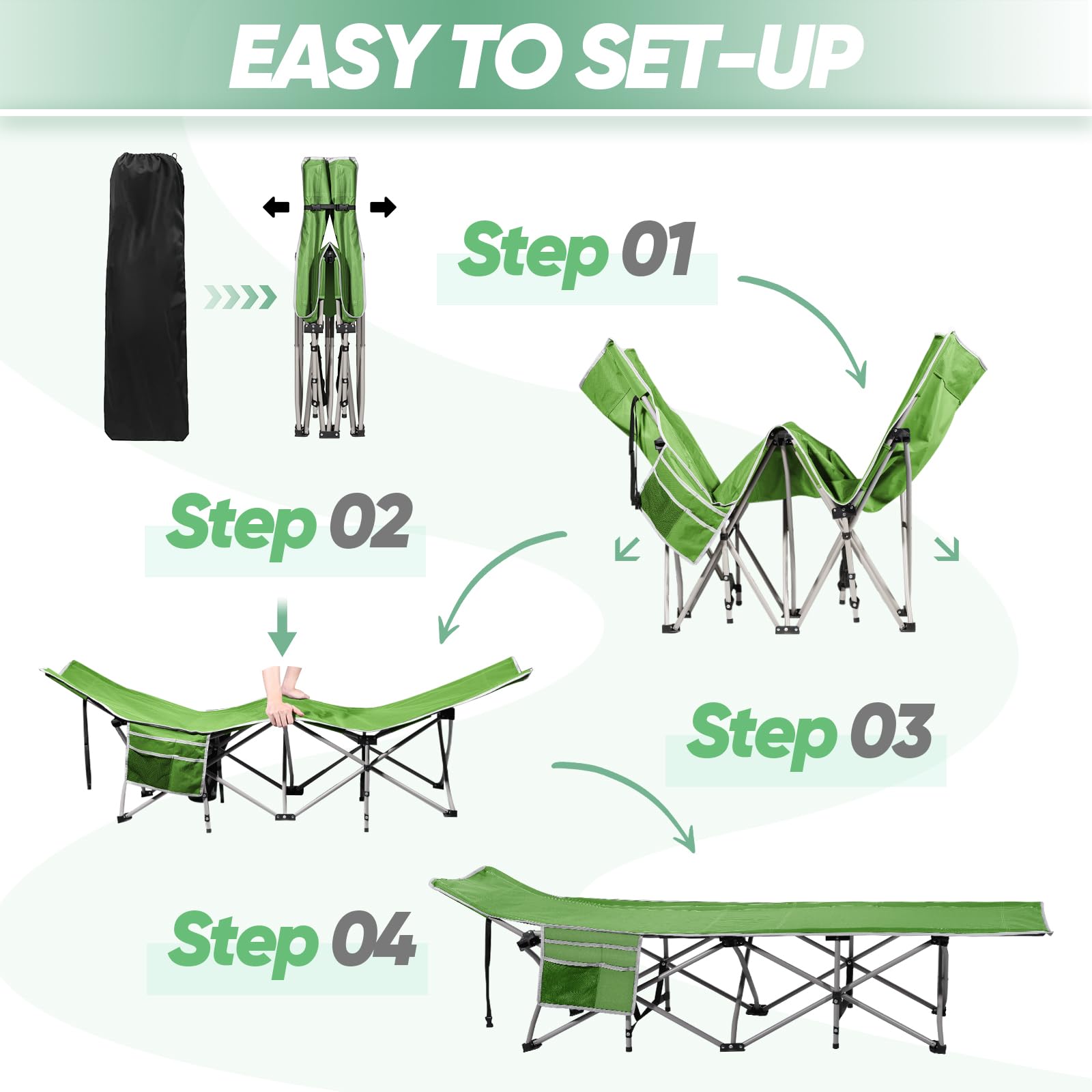 EASY TO SET-UP

Step 01

Step 02

Step 03

Step 04