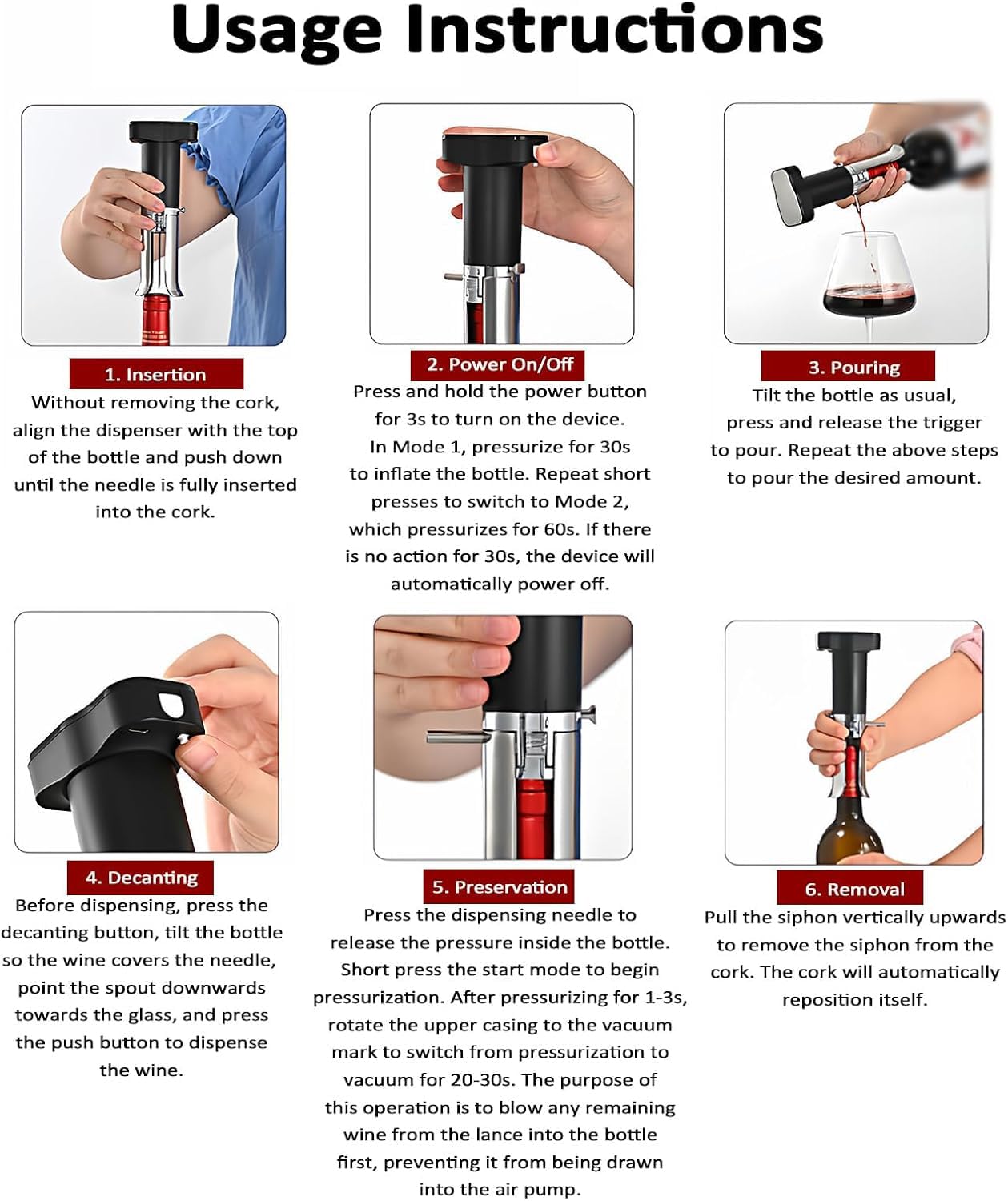 Usage Instructions

1. Insertion
Without removing the cork, align the dispenser with the top of the bottle and push down until the needle is fully inserted into the cork.

2. Power On/Off
Press and hold the power button for 3s to turn on the device. In Mode 1, pressurize for 30s to inflate the bottle. Repeat short presses to switch to Mode 2, which pressurizes for 60s. If there is no action for 30s, the device will automatically power off.

3. Pouring
Tilt the bottle as usual, press and release the trigger to pour. Repeat the above steps to pour the desired amount.

4. Decanting
Before dispensing, press the decanting button, tilt the bottle so the wine covers the needle, point the spout downwards towards the glass, and press the push button to dispense the wine.

5. Preservation
Press the dispensing needle to release the pressure inside the bottle. Short press the start mode to begin pressurization. After pressurizing for 1-3s, rotate the upper casing to the vacuum mark to switch from pressurization to vacuum for 20-30s. The purpose of this operation is to blow any remaining wine from the lance into the bottle first, preventing it from being drawn into the air pump.

6. Removal
Pull the siphon vertically upwards to remove the siphon from the cork. The cork will automatically reposition itself.