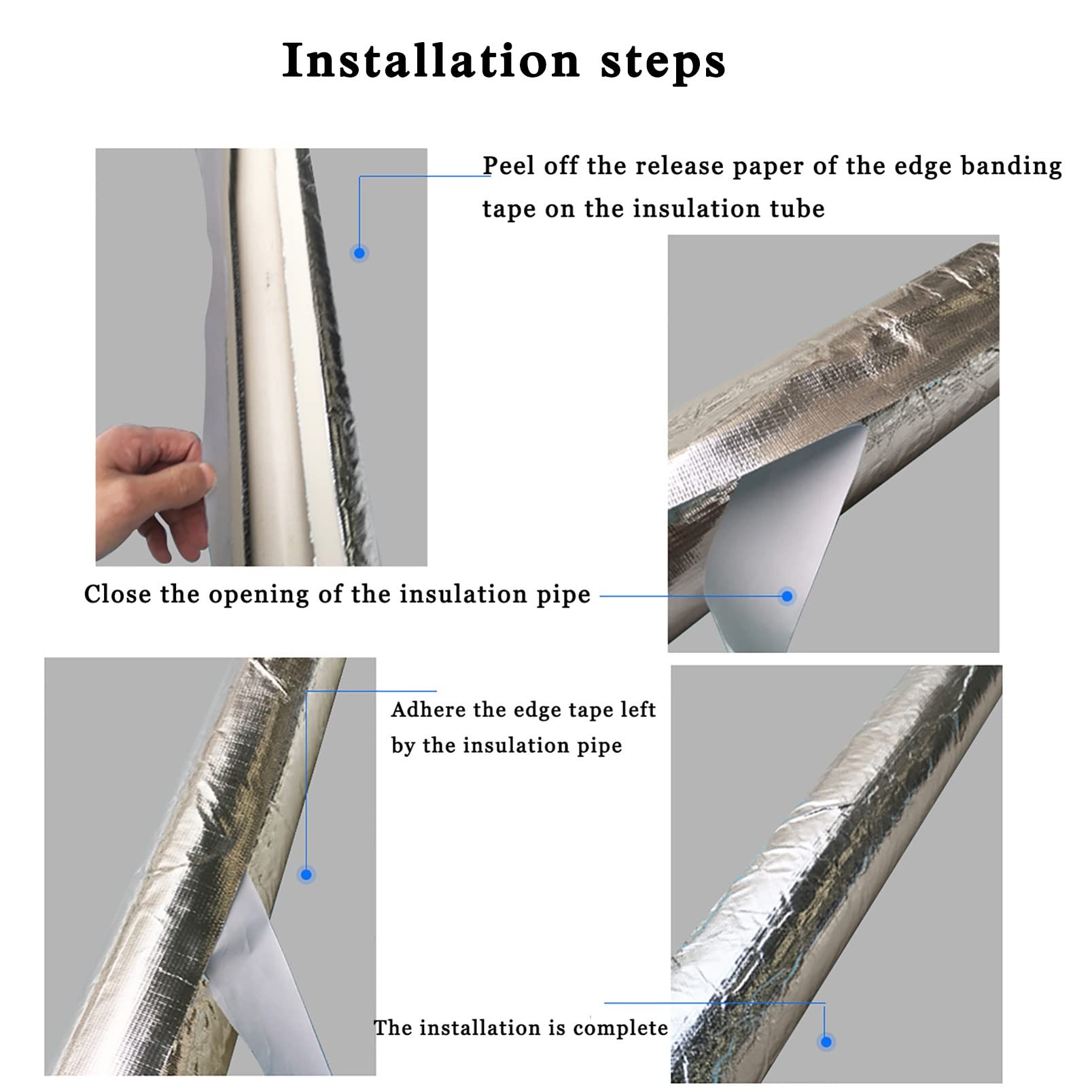 Installation steps

Peel off the release paper of the edge banding tape on the insulation tube

Close the opening of the insulation pipe

Adhere the edge tape left by the insulation pipe

The installation is complete