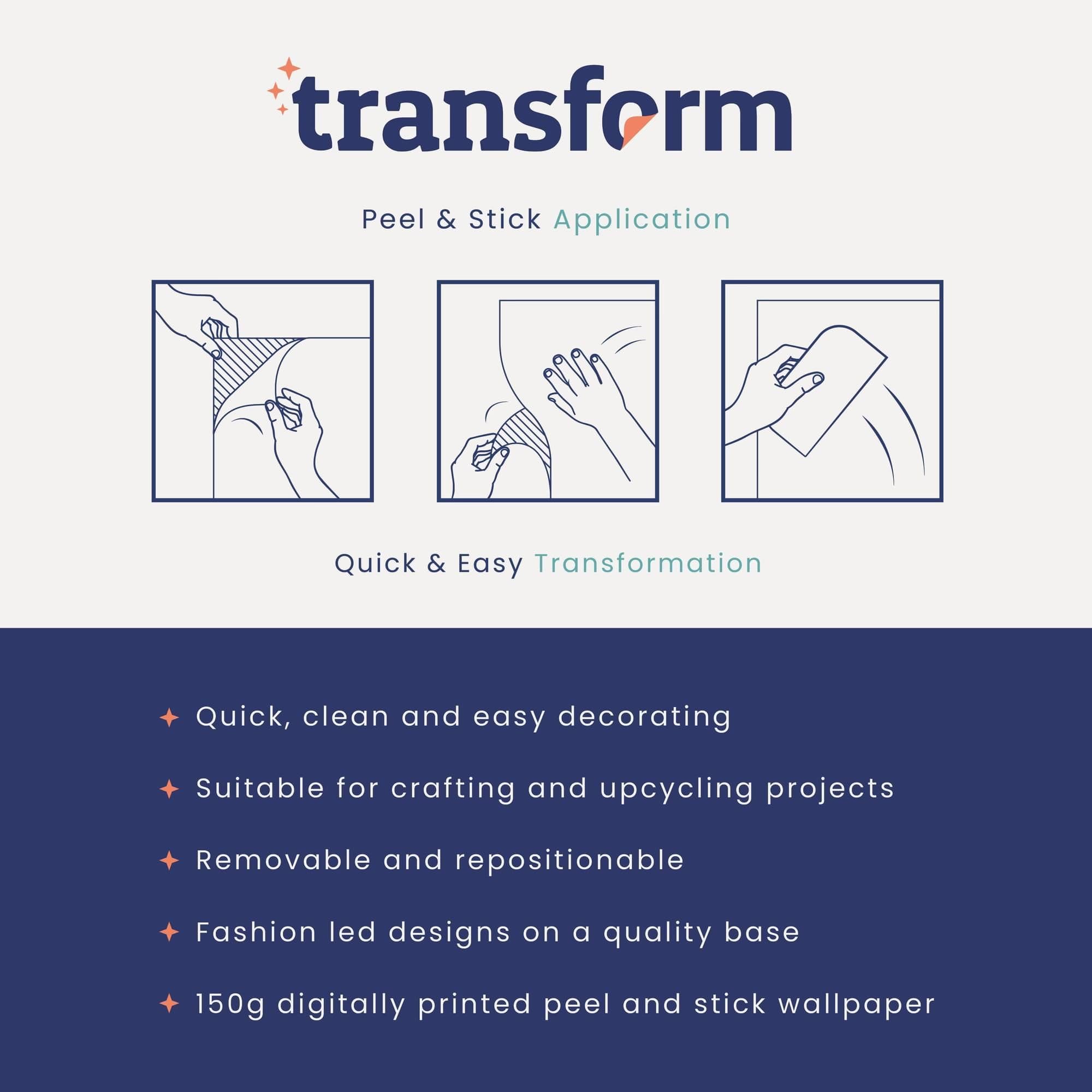 transform

Peel & Stick Application

Quick & Easy Transformation

Quick, clean and easy decorating

Suitable for crafting and upcycling projects

Removable and repositionable

Fashion led designs on a quality base

150g digitally printed peel and stick wallpaper