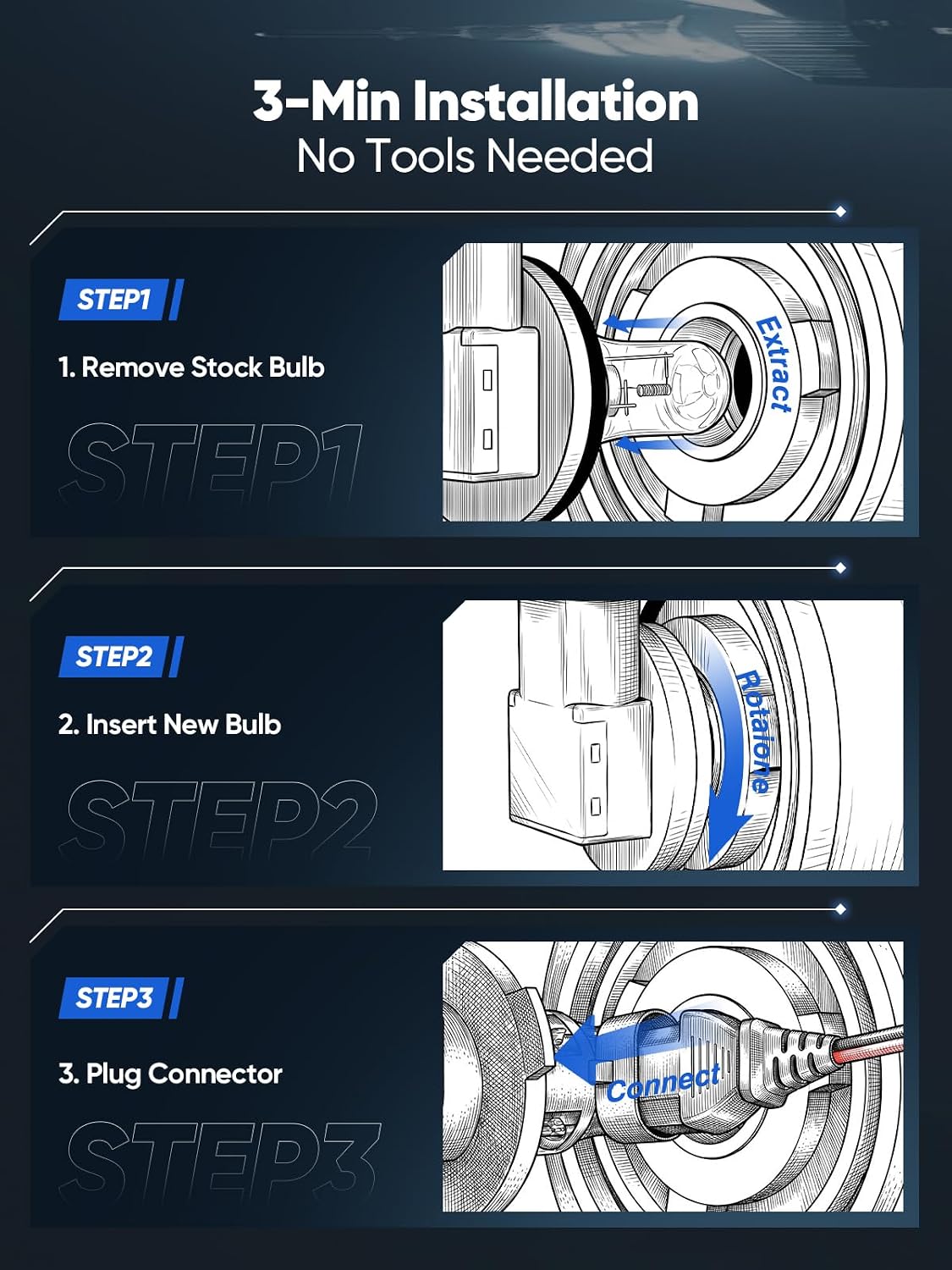 3-Min Installation
No Tools Needed

STEP1

1. Remove Stock Bulb

STEP1

Extract

STEP2

2. Insert New Bulb

STEP2

Rotaione

STEP3

3. Plug Connector

STEP3

Connect