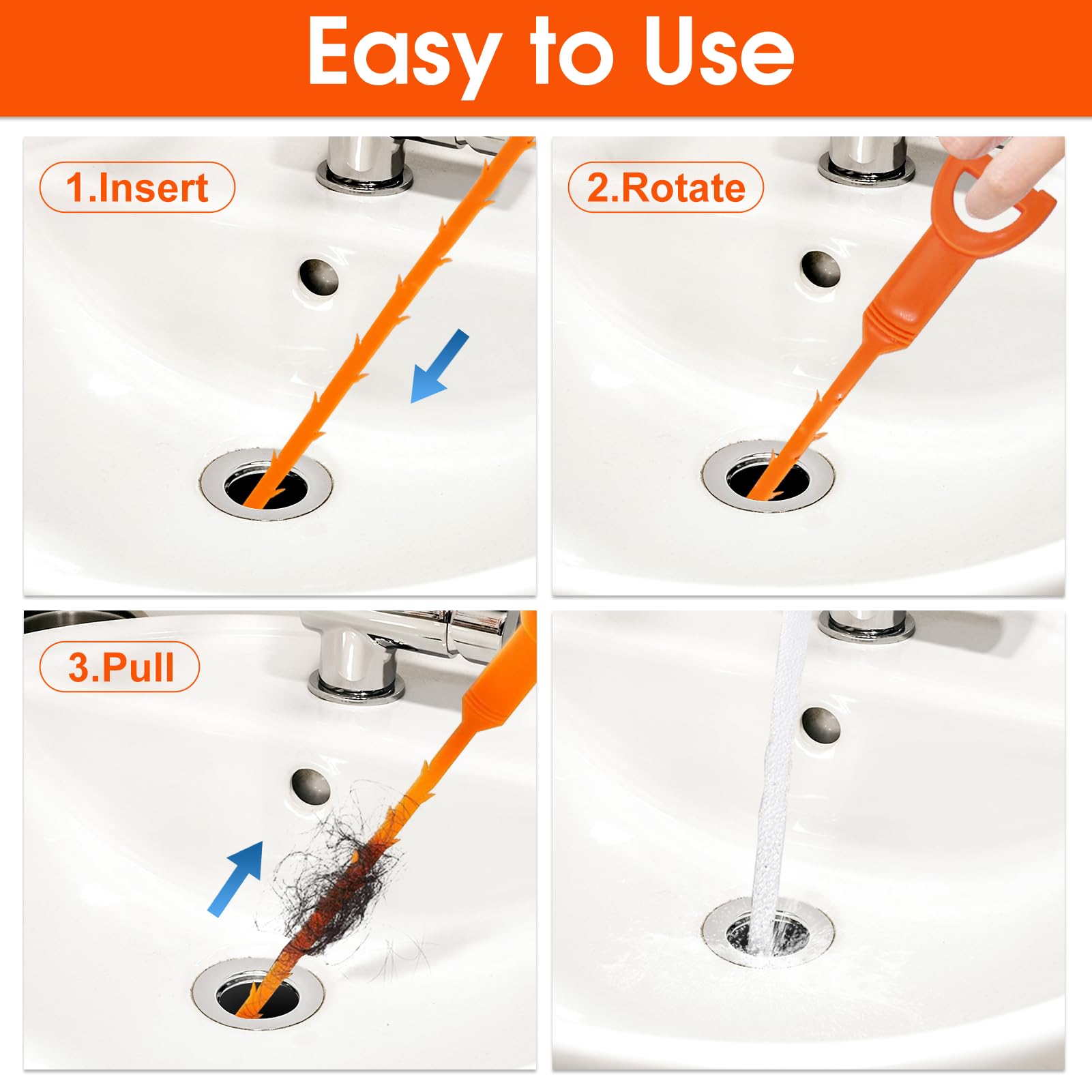 Easy to Use

1.Insert

2.Rotate

3.Pull