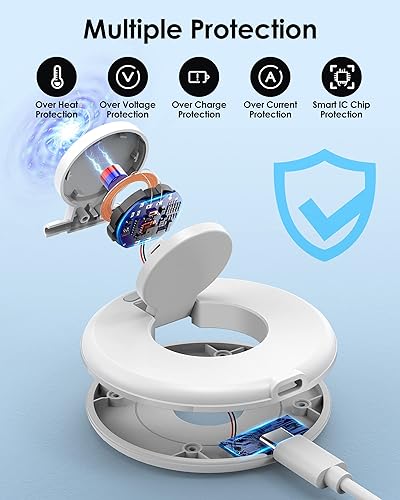 Multiple Protection

Over Heat Protection

Over Voltage Protection

Over Charge Protection

Over Current Protection

Smart IC Chip Protection