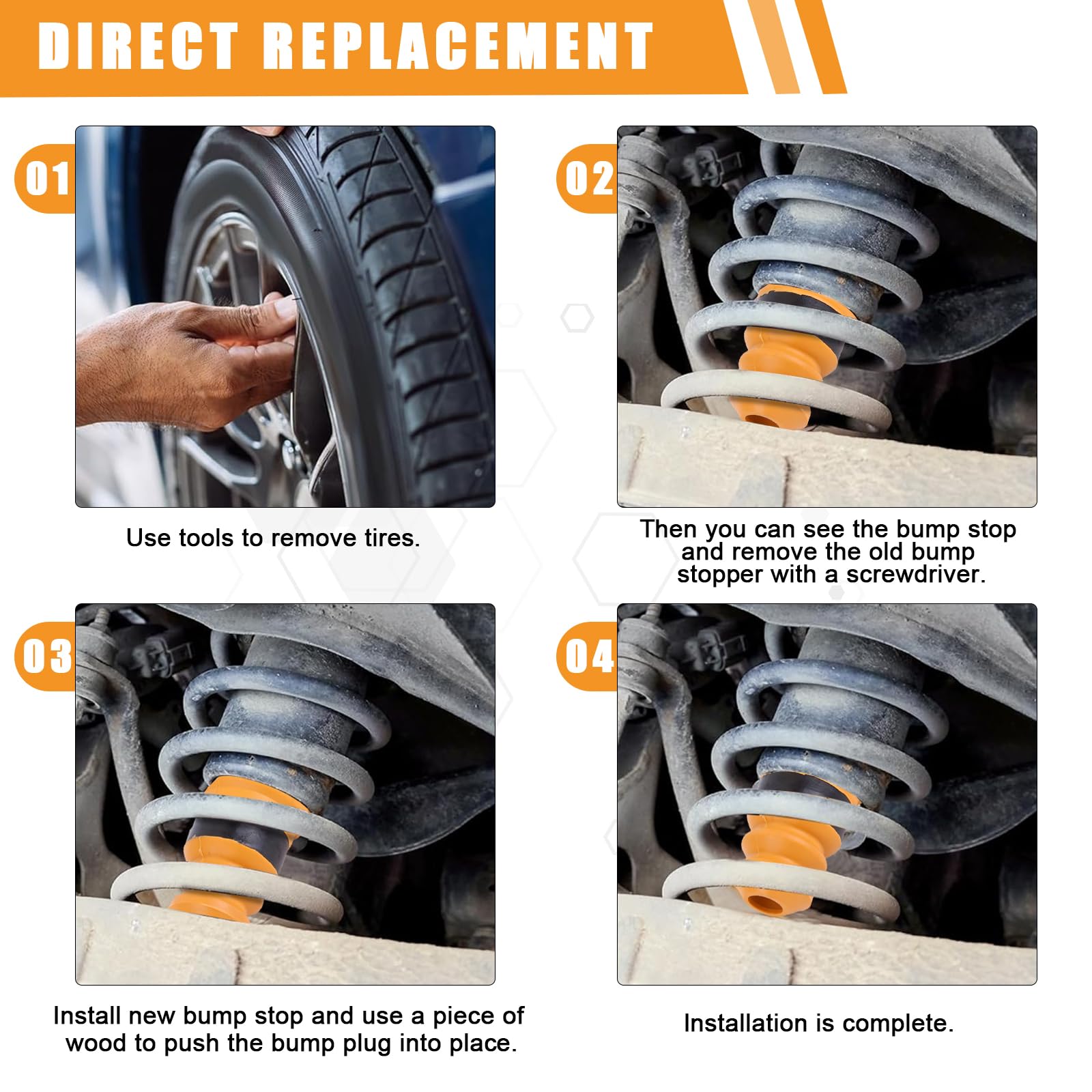 DIRECT REPLACEMENT

01

Use tools to remove tires.

02

Then you can see the bump stop and remove the old bump stopper with a screwdriver.

03

Install new bump stop and use a piece of wood to push the bump plug into place.

04

Installation is complete.