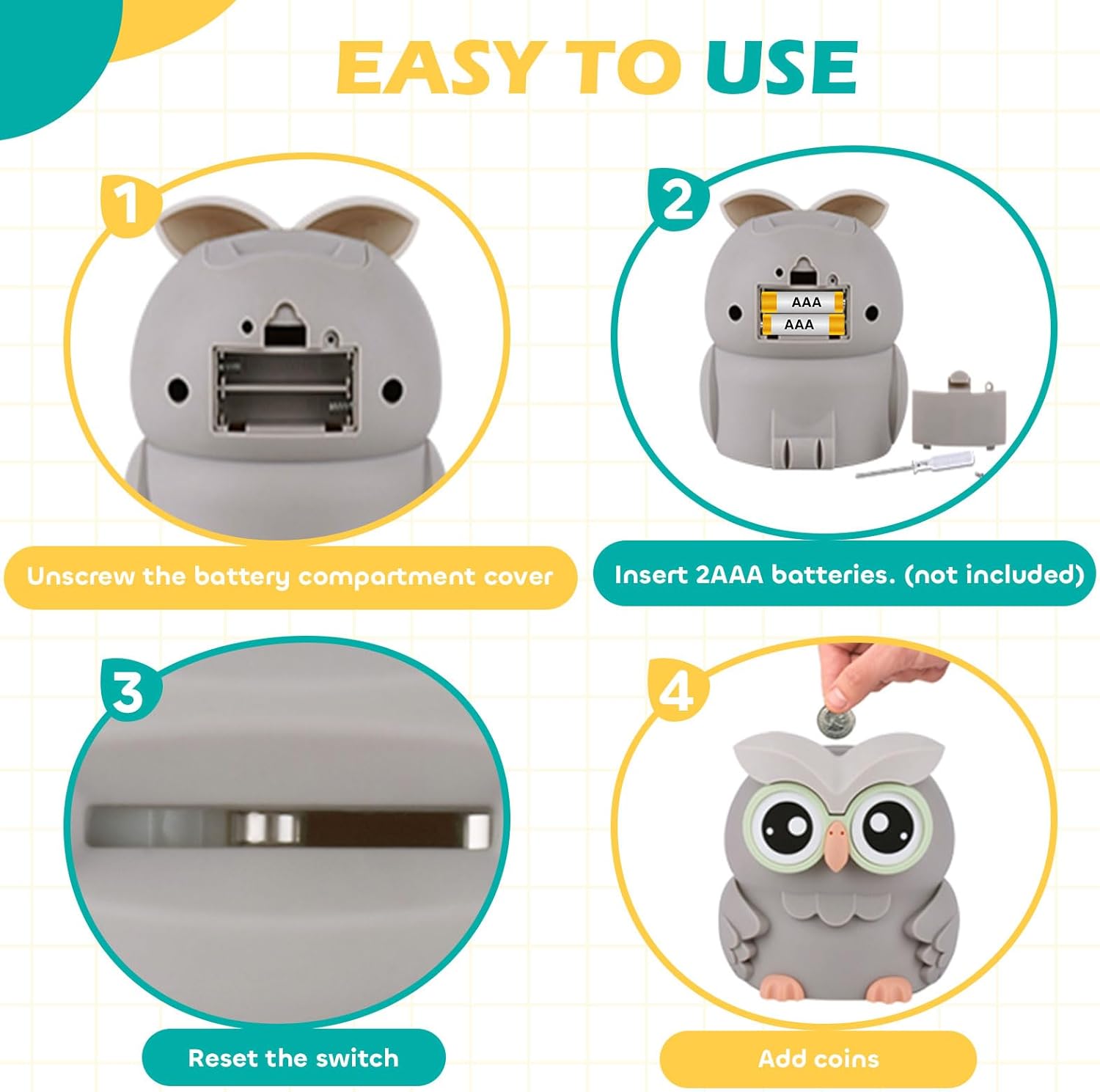 EASY TO USE

1

Unscrew the battery compartment cover

2

AAA
AAA

Insert 2AAA batteries. (not included)

3

Reset the switch

4

Add coins