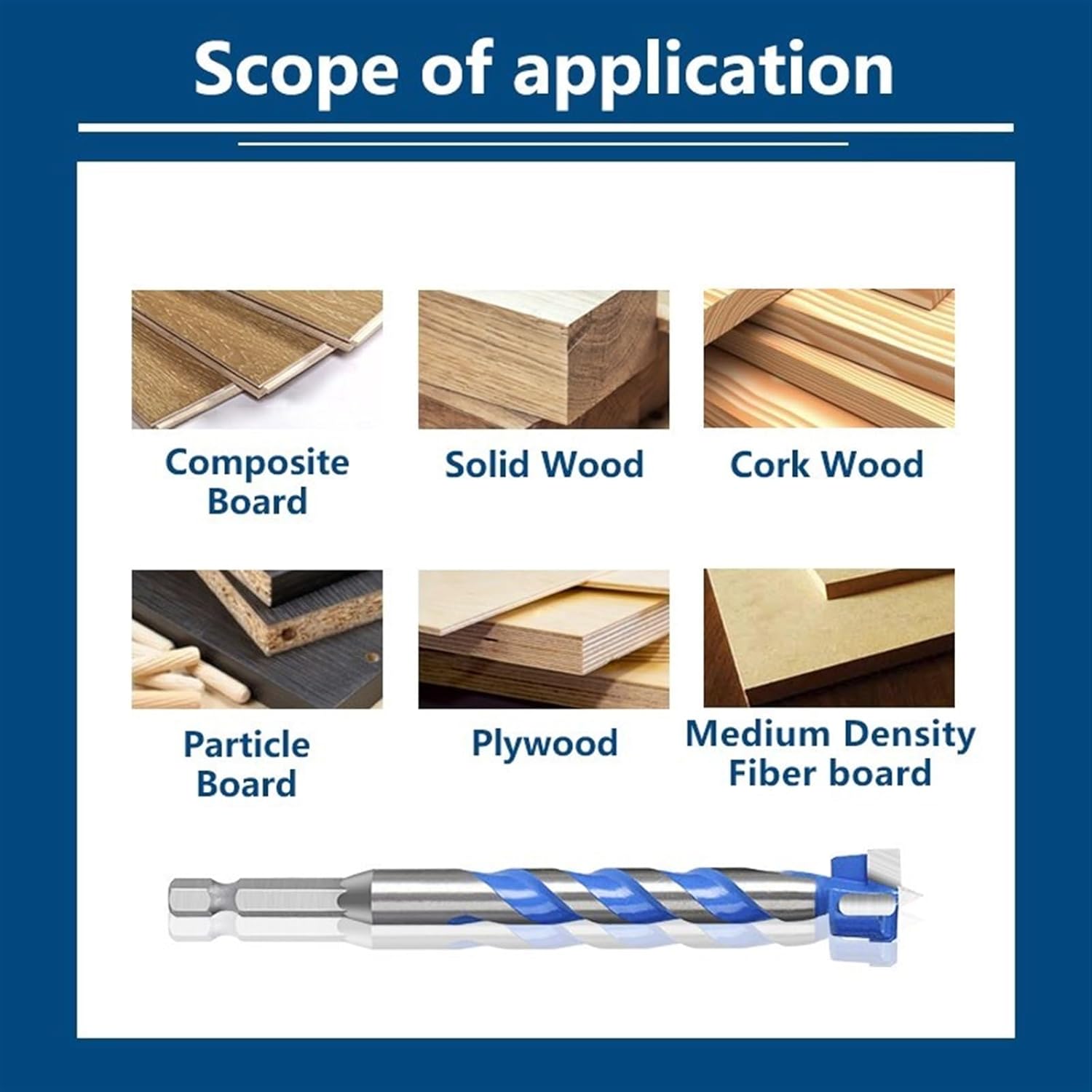 Scope of application

Composite Board

Solid Wood

Cork Wood

Particle Board

Plywood

Medium Density Fiber board