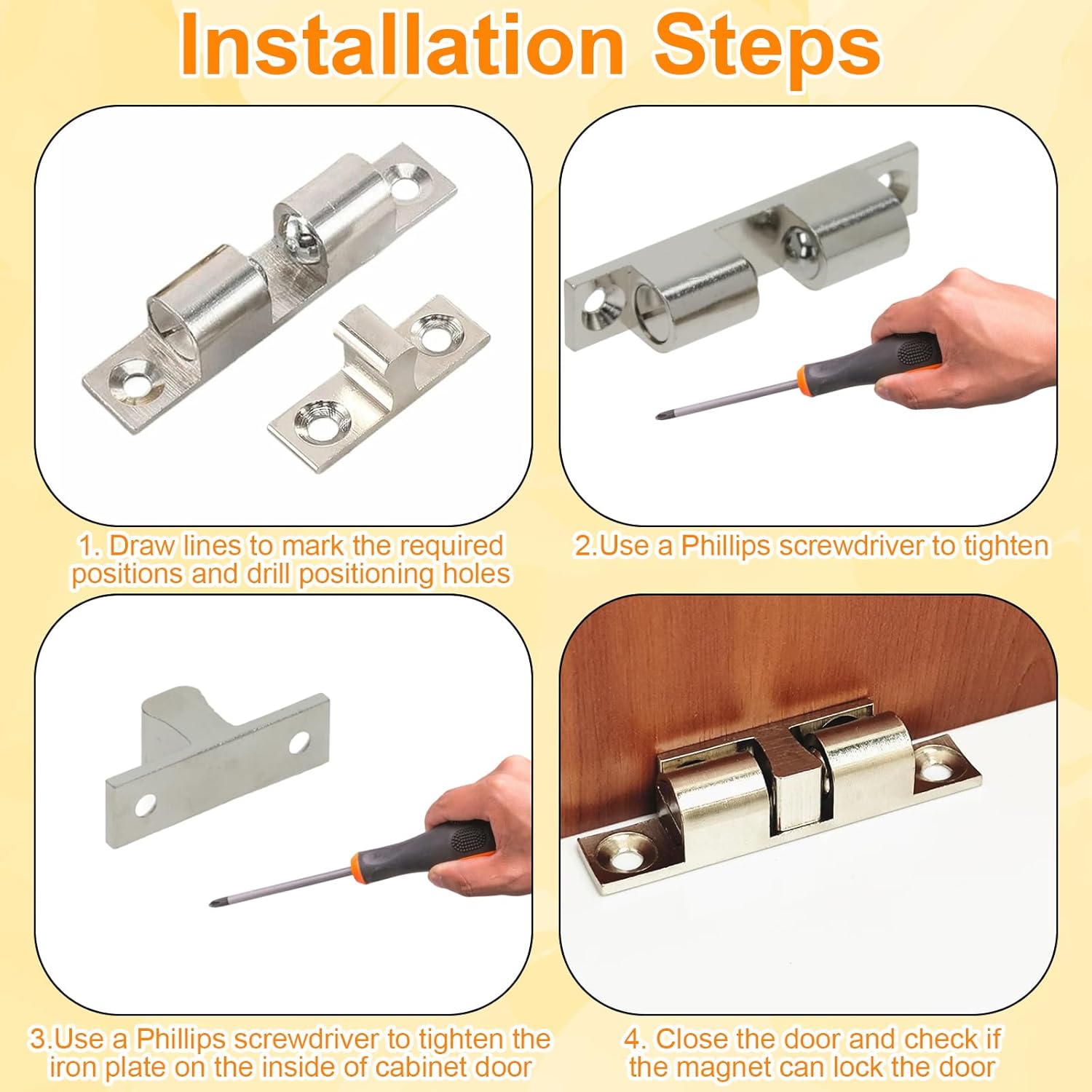 Installation Steps

1. Draw lines to mark the required positions and drill positioning holes

2.Use a Phillips screwdriver to tighten

3.Use a Phillips screwdriver to tighten the iron plate on the inside of cabinet door

4. Close the door and check if the magnet can lock the door