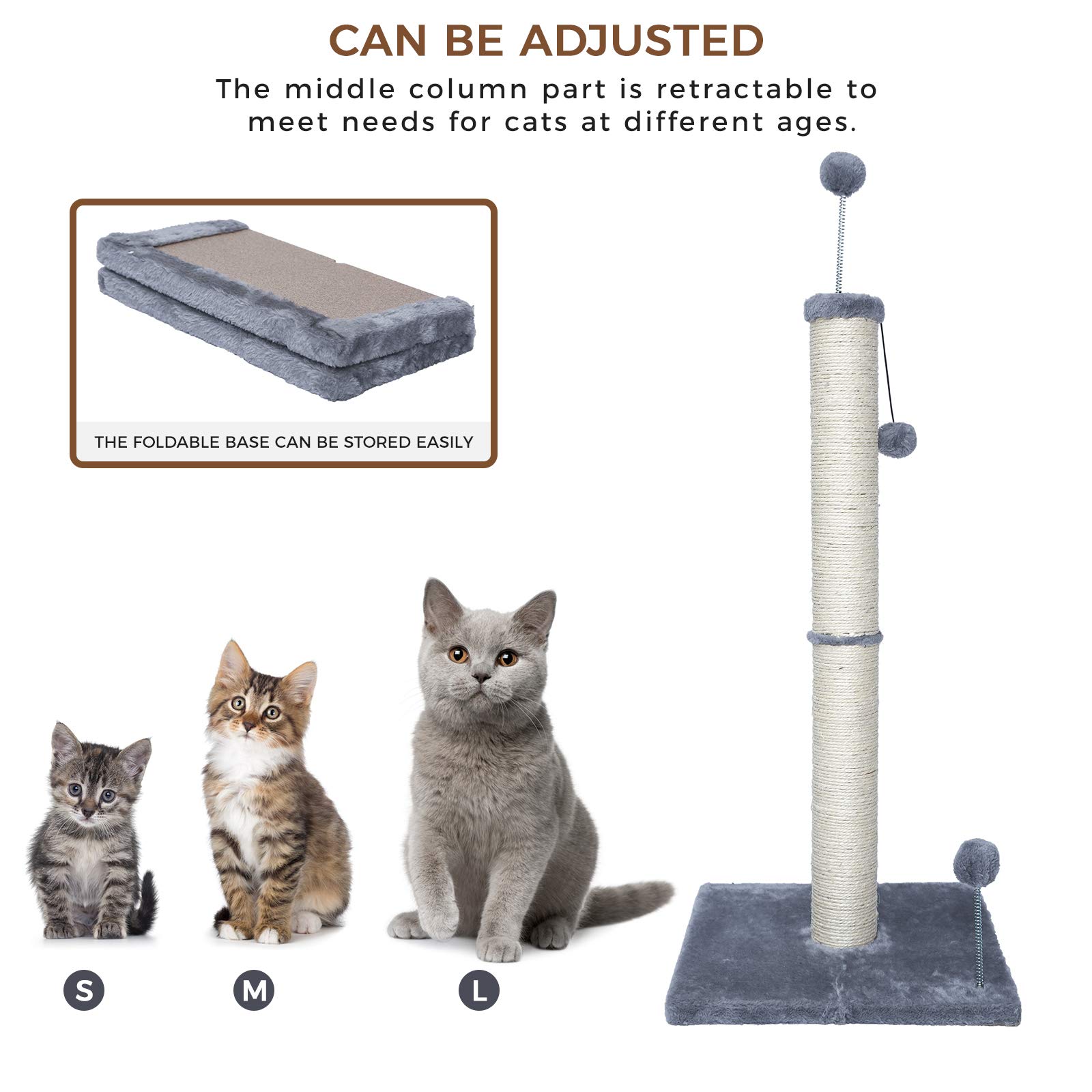 CAN BE ADJUSTED

The middle column part is retractable to meet needs for cats at different ages.

THE FOLDABLE BASE CAN BE STORED EASILY

S

M

L