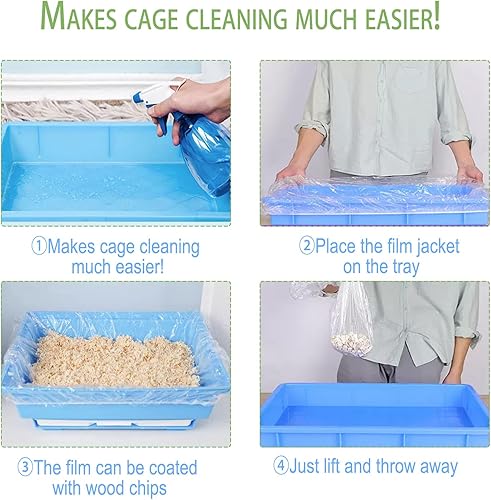 MAKES CAGE CLEANING MUCH EASIER!

①Makes cage cleaning much easier!

②Place the film jacket on the tray

③The film can be coated with wood chips

④Just lift and throw away