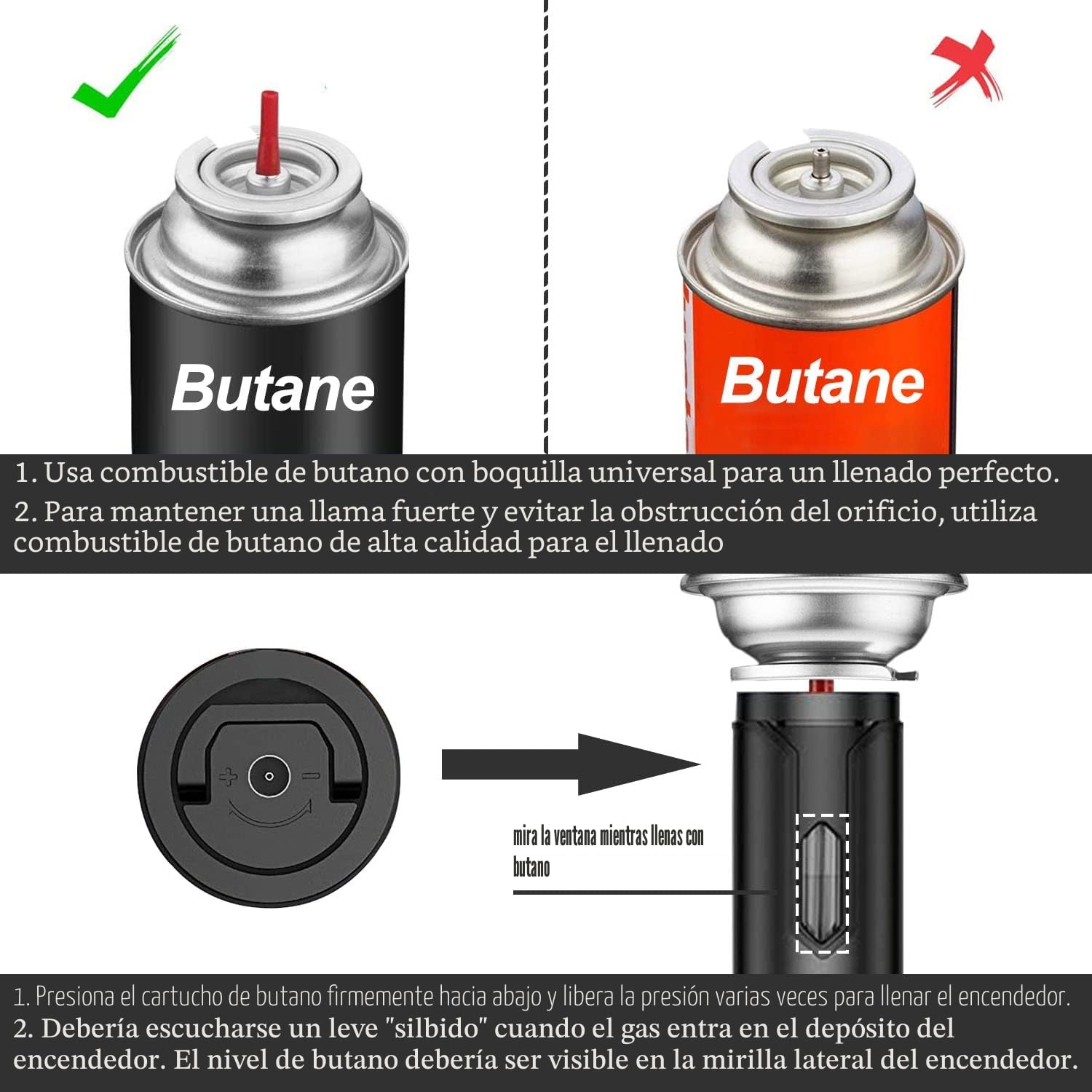 Butane

Butane

1. Usa combustible de butano con boquilla universal para un llenado perfecto.

2. Para mantener una llama fuerte y evitar la obstrucción del orificio, utiliza combustible de butano de alta calidad para el llenado

+ -

mira la ventana mientras llenas con butano

1. Presiona el cartucho de butano firmemente hacia abajo y libera la presión varias veces para llenar el encendedor.

2. Debería escucharse un leve "silbido" cuando el gas entra en el depósito del encendedor. El nivel de butano debería ser visible en la mirilla lateral del encendedor.