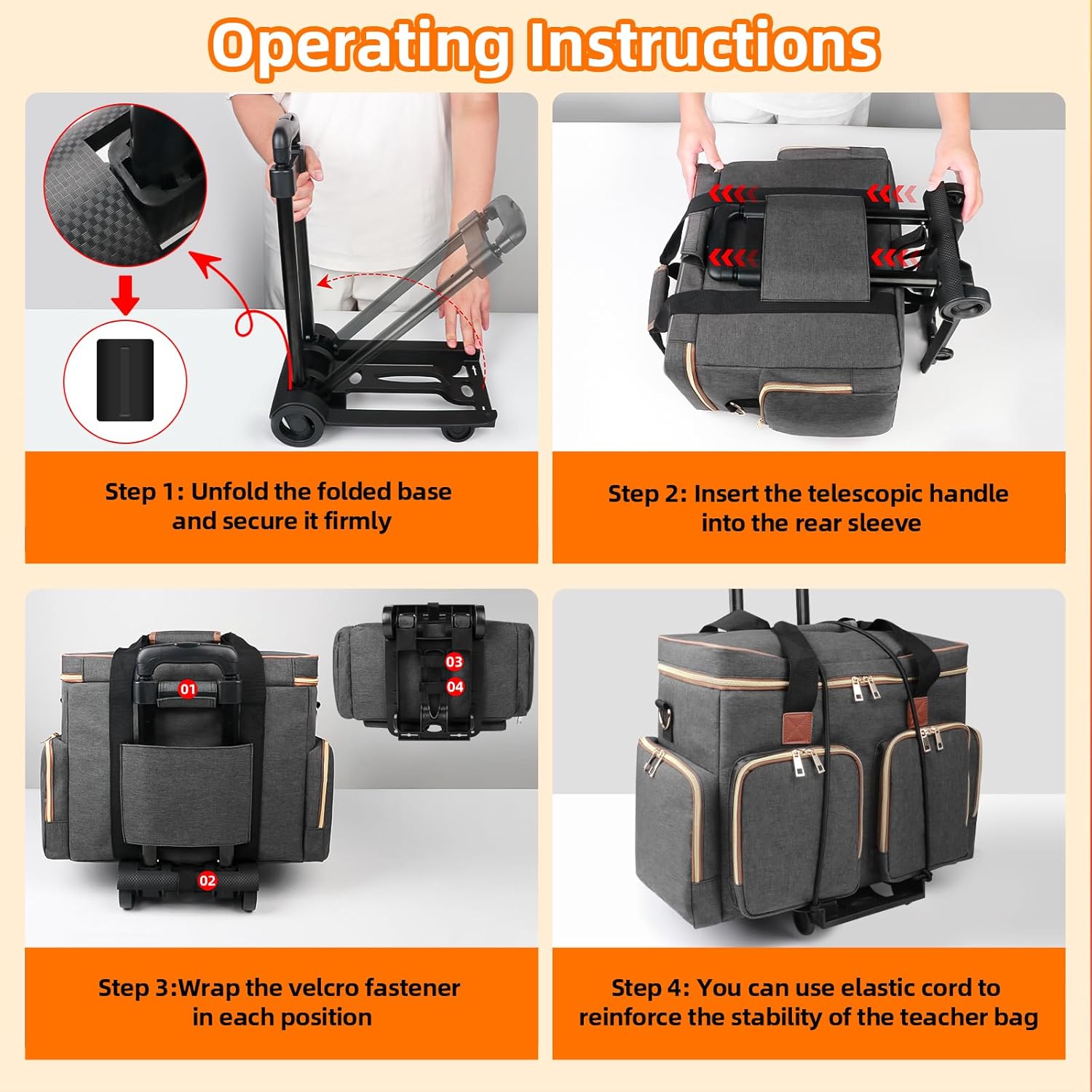 Operating Instructions

Step 1: Unfold the folded base and secure it firmly

Step 2: Insert the telescopic handle into the rear sleeve

01

02

03

04

Step 3:Wrap the velcro fastener in each position

Step 4: You can use elastic cord to reinforce the stability of the teacher bag