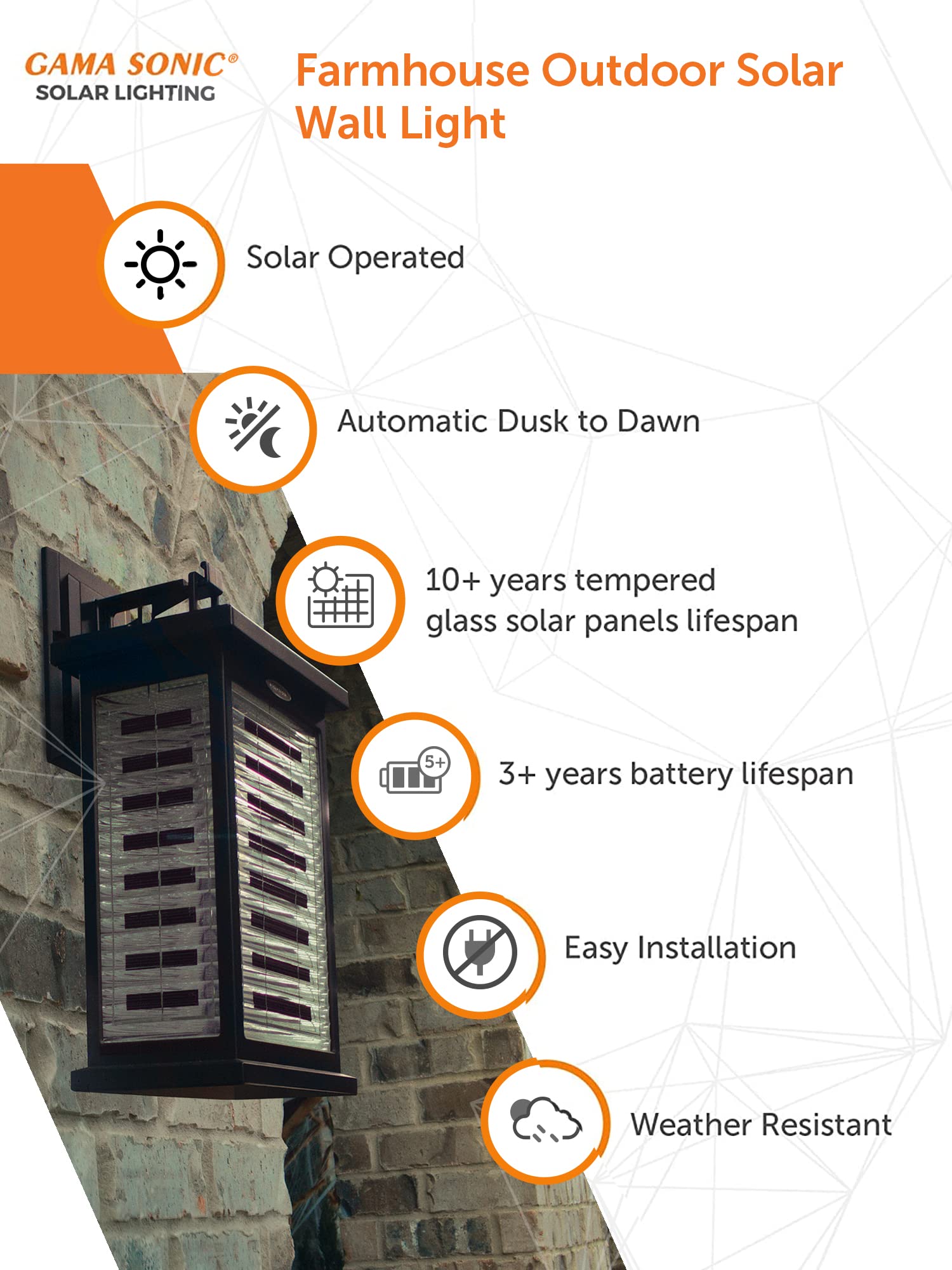 GAMA SONIC®
SOLAR LIGHTING

Farmhouse Outdoor Solar Wall Light

Solar Operated

Automatic Dusk to Dawn

10+ years tempered glass solar panels lifespan

5+

3+ years battery lifespan

Easy Installation

Weather Resistant