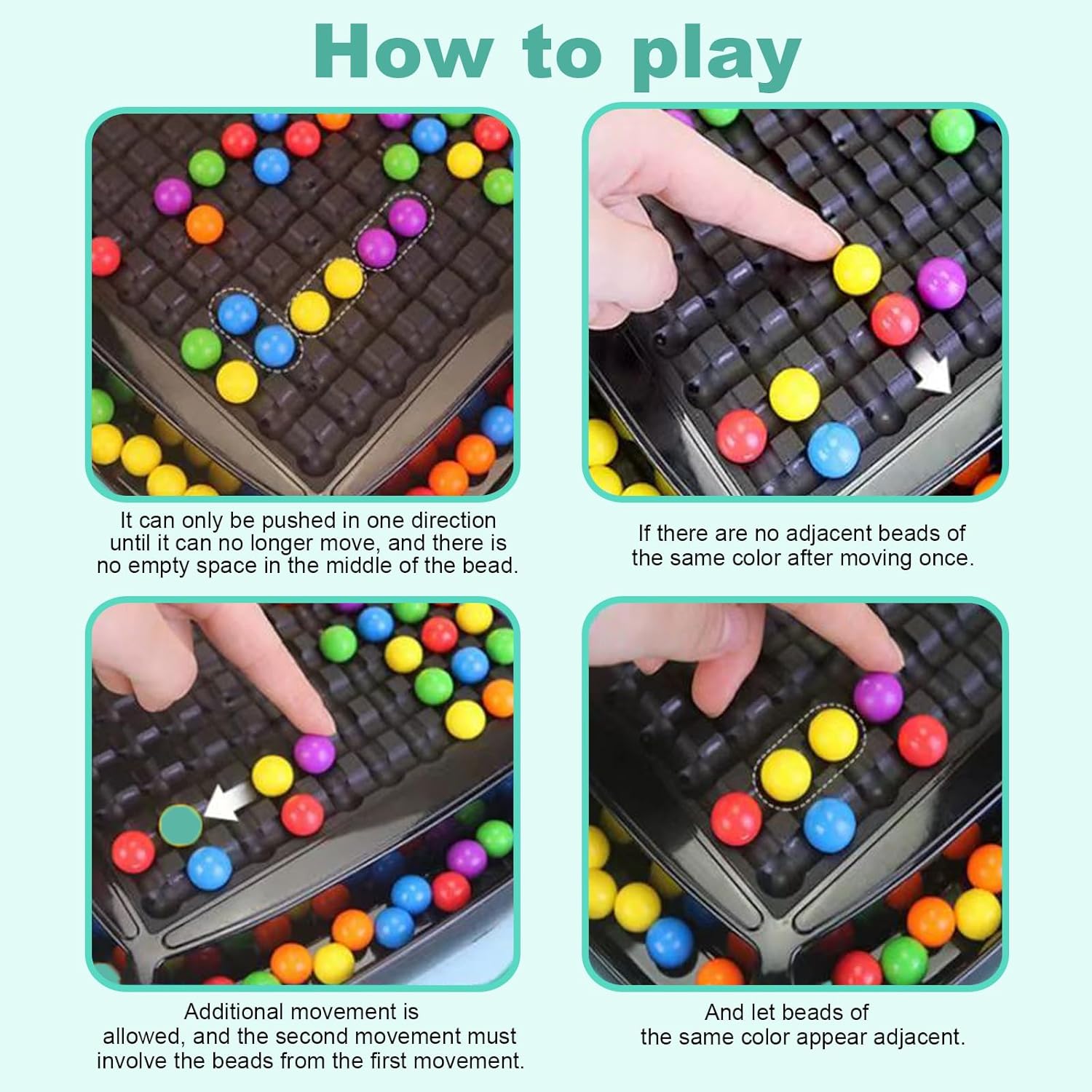 How to play

It can only be pushed in one direction until it can no longer move, and there is no empty space in the middle of the bead.

If there are no adjacent beads of the same color after moving once.

Additional movement is allowed, and the second movement must involve the beads from the first movement.

And let beads of the same color appear adjacent.