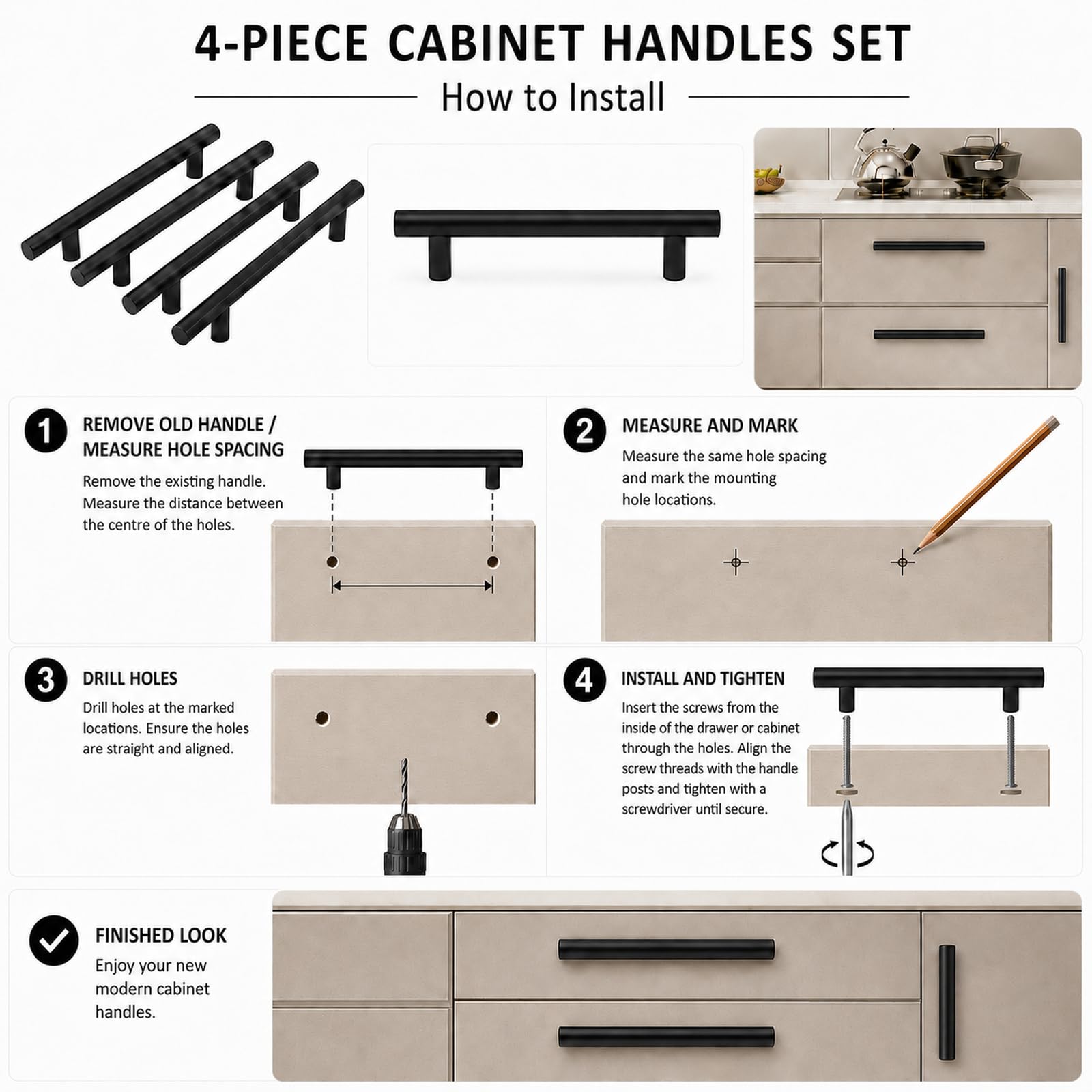 4-PIECE CABINET HANDLES SET

How to Install

1 REMOVE OLD HANDLE / MEASURE HOLE SPACING

Remove the existing handle. Measure the distance between the centre of the holes.

2 MEASURE AND MARK

Measure the same hole spacing and mark the mounting hole locations.

3 DRILL HOLES

Drill holes at the marked locations. Ensure the holes are straight and aligned.

4 INSTALL AND TIGHTEN

Insert the screws from the inside of the drawer or cabinet through the holes. Align the screw threads with the handle posts and tighten with a screwdriver until secure.

FINISHED LOOK

Enjoy your new modern cabinet handles.