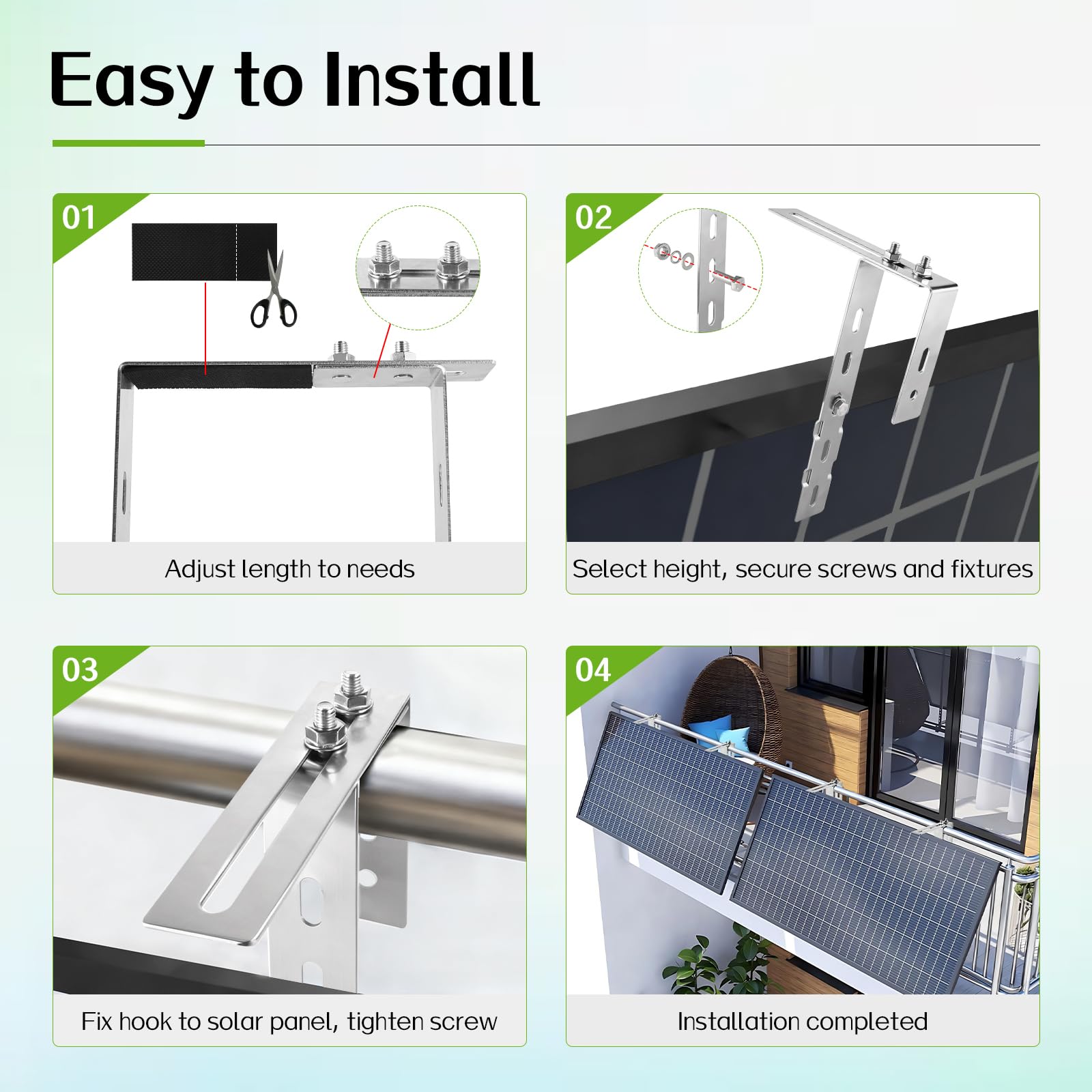 Easy to Install

01

Adjust length to needs

02

Select height, secure screws and fixtures

03

Fix hook to solar panel, tighten screw

04

Installation completed