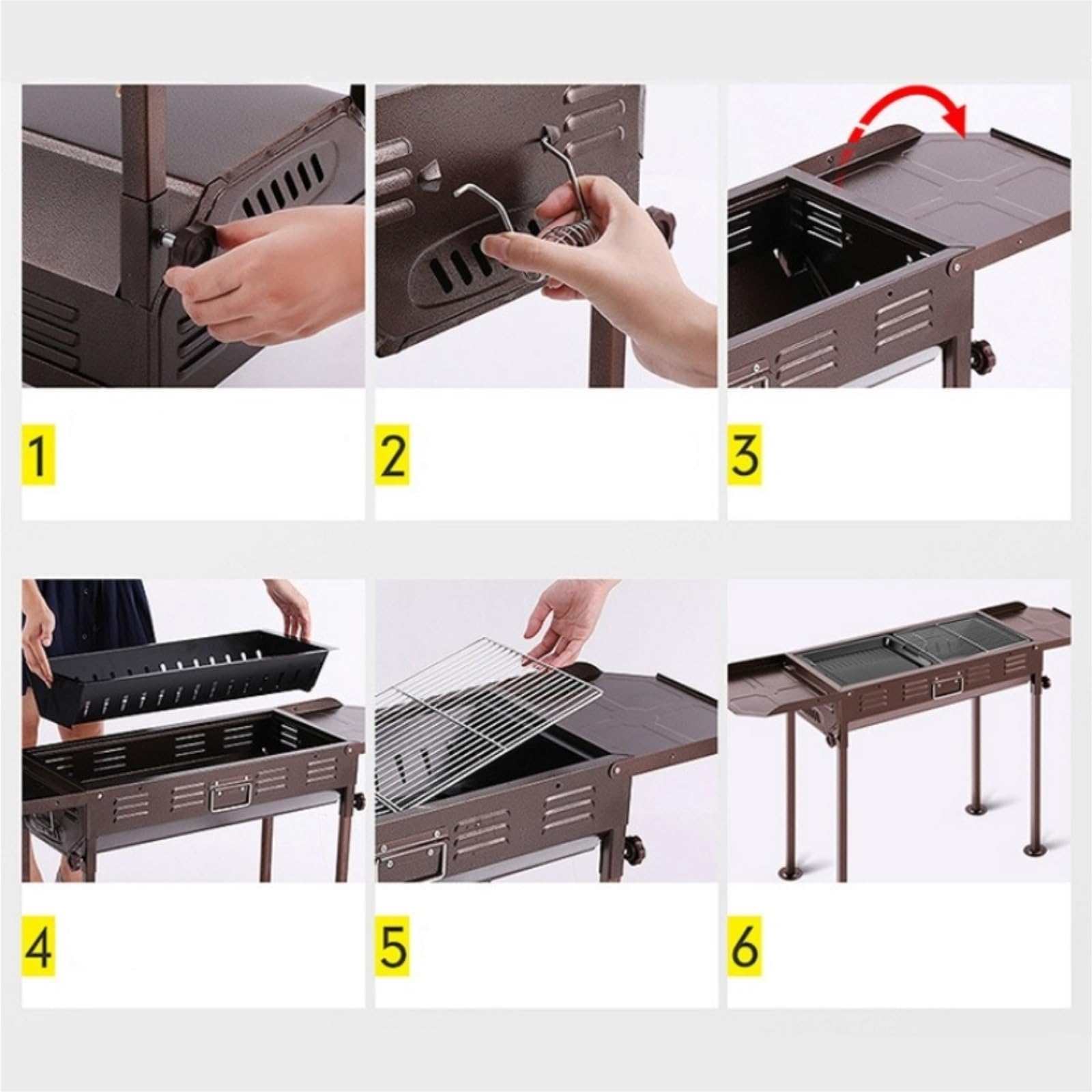 1

2

3

4

5

6