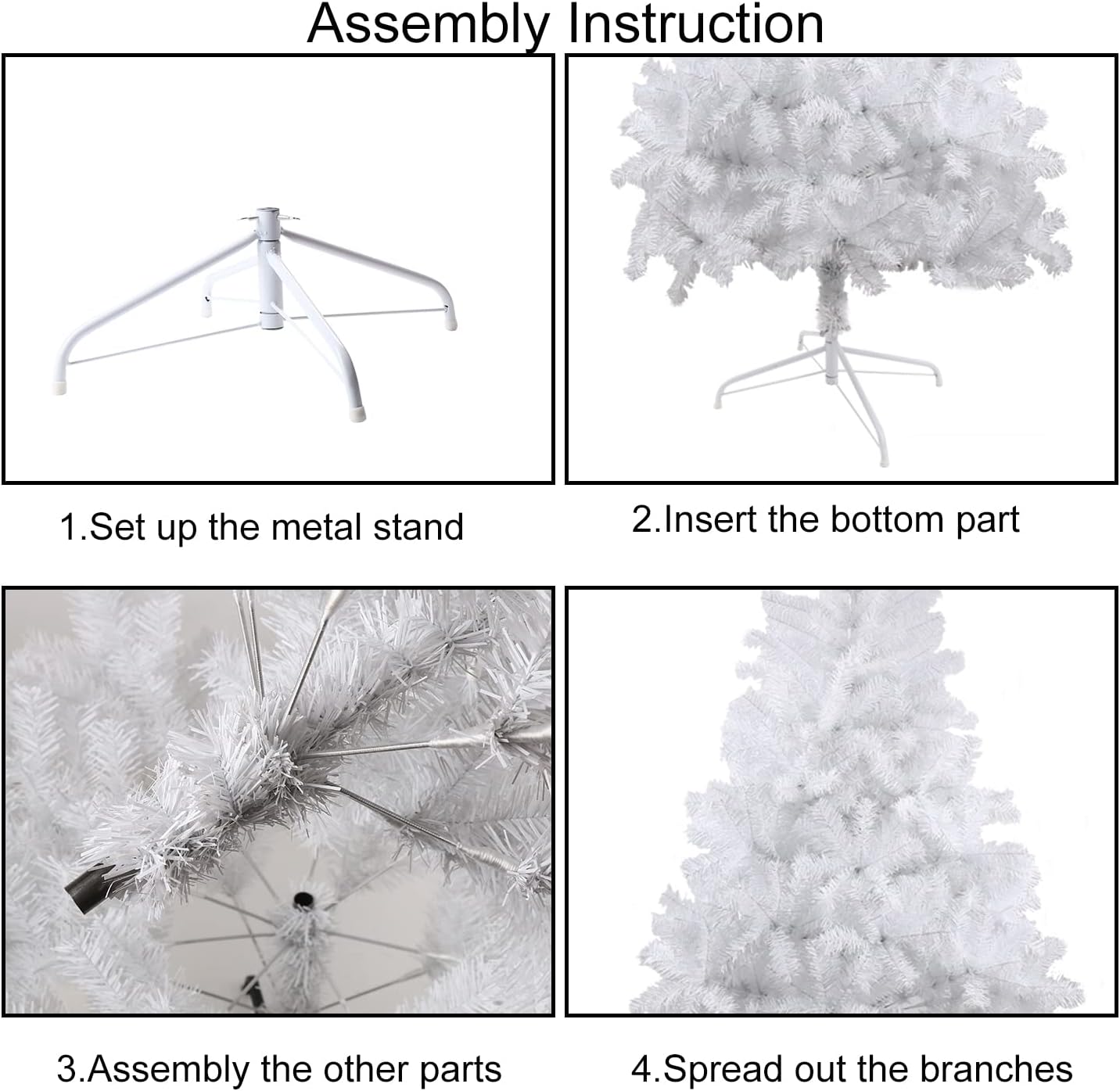 Assembly Instruction

1.Set up the metal stand

2.Insert the bottom part

3.Assembly the other parts

4.Spread out the branches