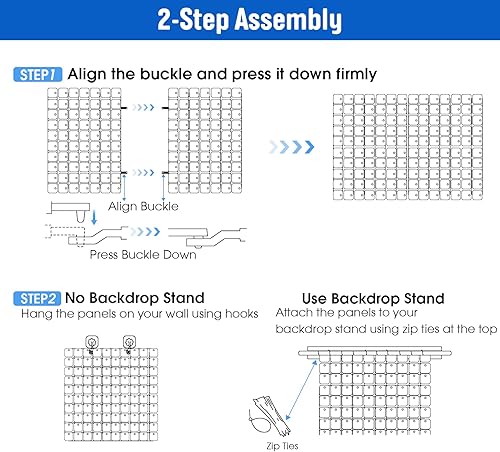 2-Step Assembly

STEP1 Align the buckle and press it down firmly

Align Buckle

Press Buckle Down

STEP2 No Backdrop Stand
Hang the panels on your wall using hooks

Use Backdrop Stand
Attach the panels to your backdrop stand using zip ties at the top

Zip Ties