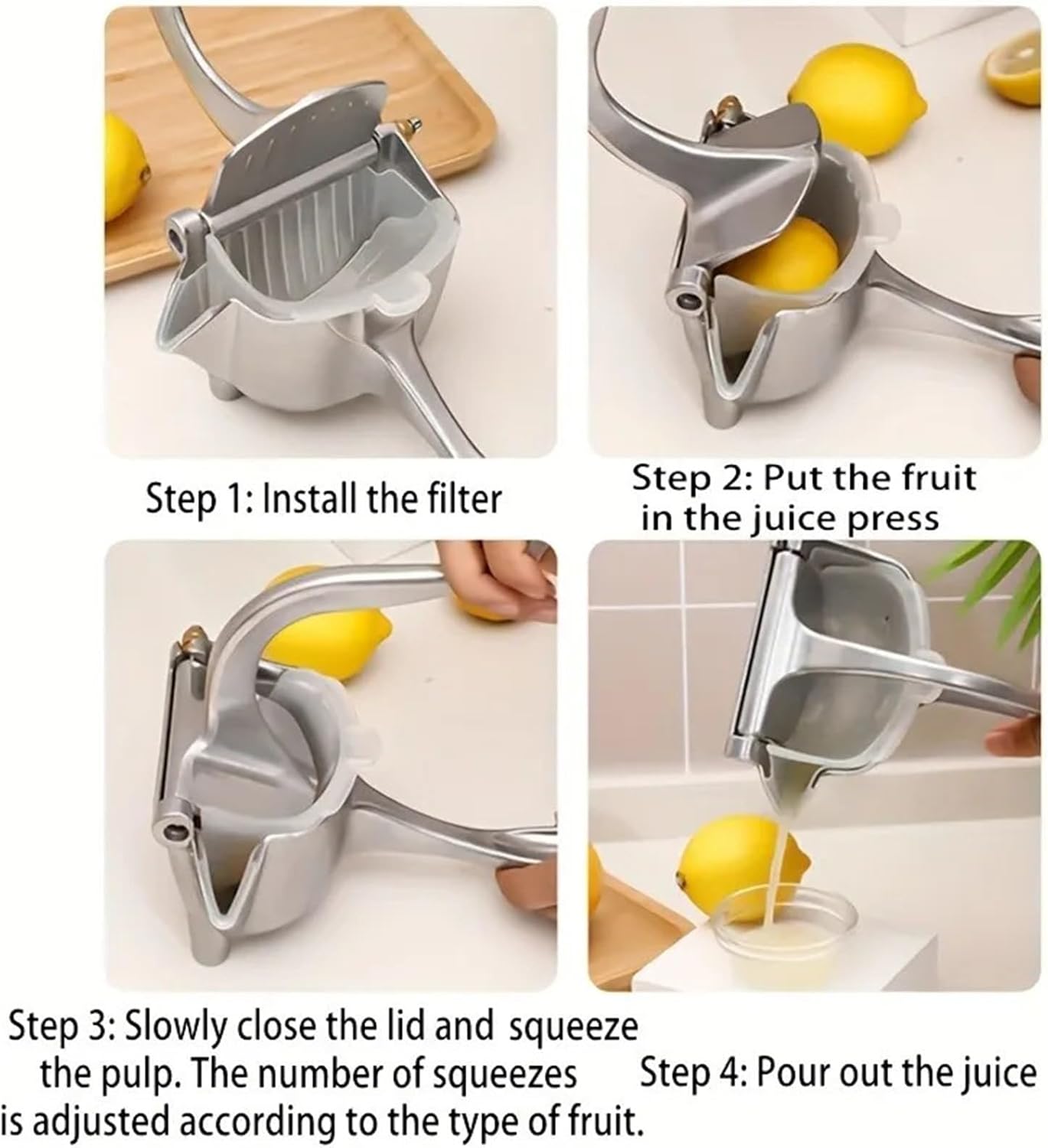 Step 1: Install the filter

Step 2: Put the fruit in the juice press

Step 3: Slowly close the lid and squeeze the pulp. The number of squeezes is adjusted according to the type of fruit.

Step 4: Pour out the juice