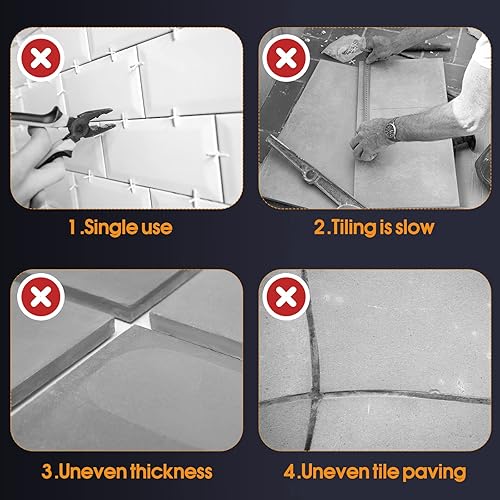 1 .Single use

2.Tiling is slow

3.Uneven thickness

4.Uneven tile paving