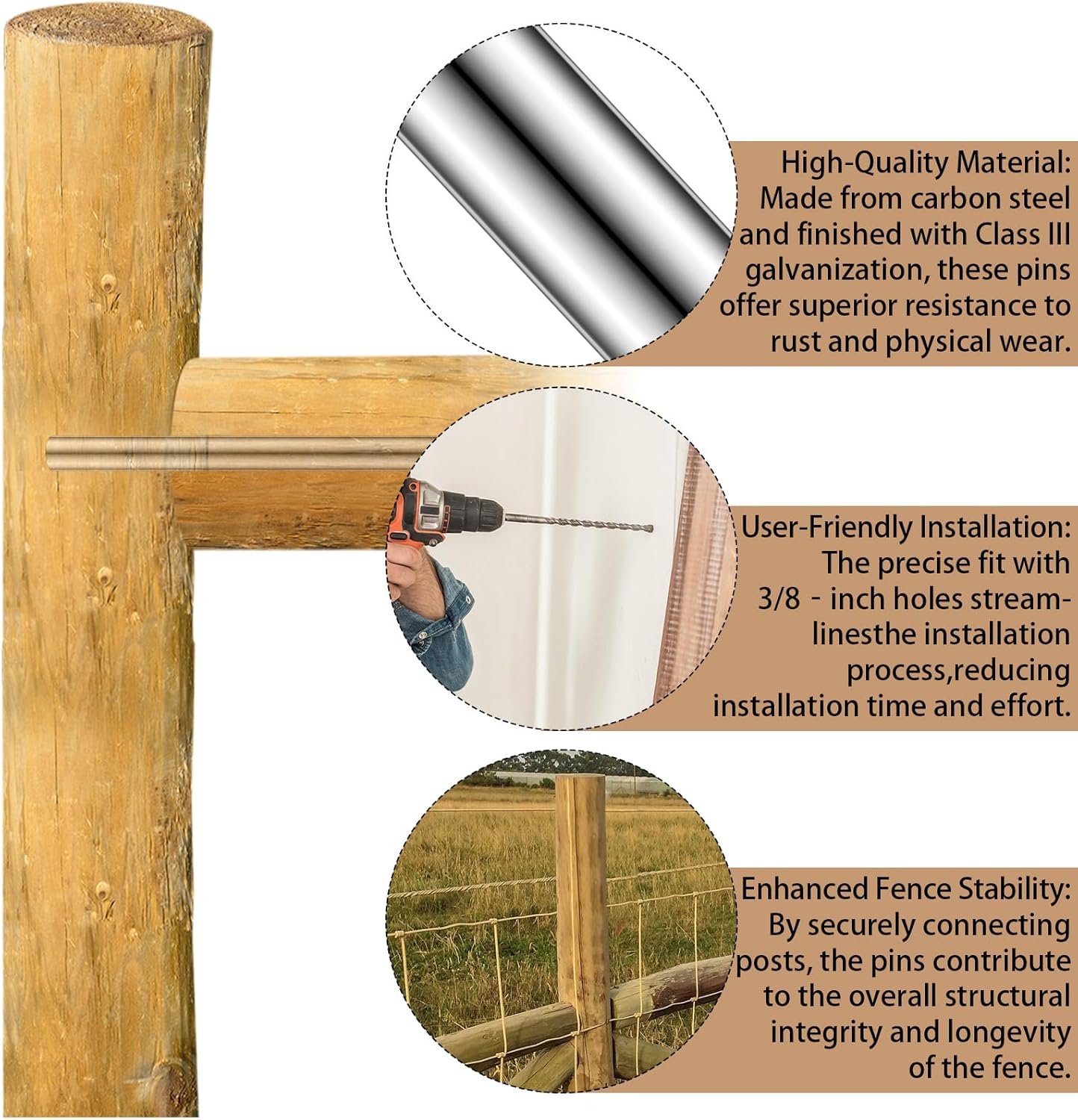 High-Quality Material: Made from carbon steel and finished with Class III galvanization, these pins offer superior resistance to rust and physical wear.

User-Friendly Installation: The precise fit with 3/8 - inch holes streamlinesthe installation process,reducing installation time and effort.

Enhanced Fence Stability: By securely connecting posts, the pins contribute to the overall structural integrity and longevity of the fence.