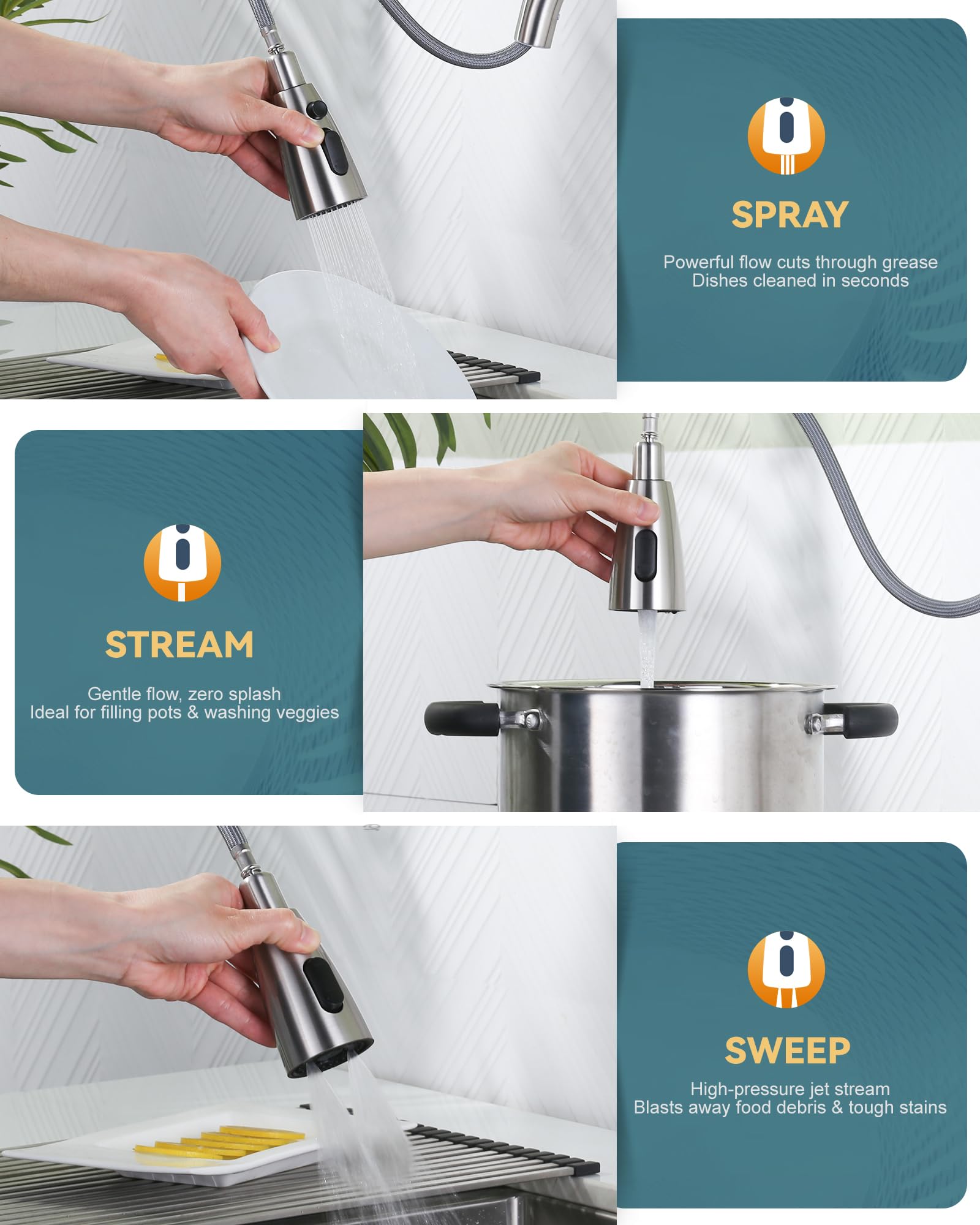 SPRAY

Powerful flow cuts through grease
Dishes cleaned in seconds

STREAM

Gentle flow, zero splash
Ideal for filling pots & washing veggies

SWEEP

High-pressure jet stream
Blasts away food debris & tough stains