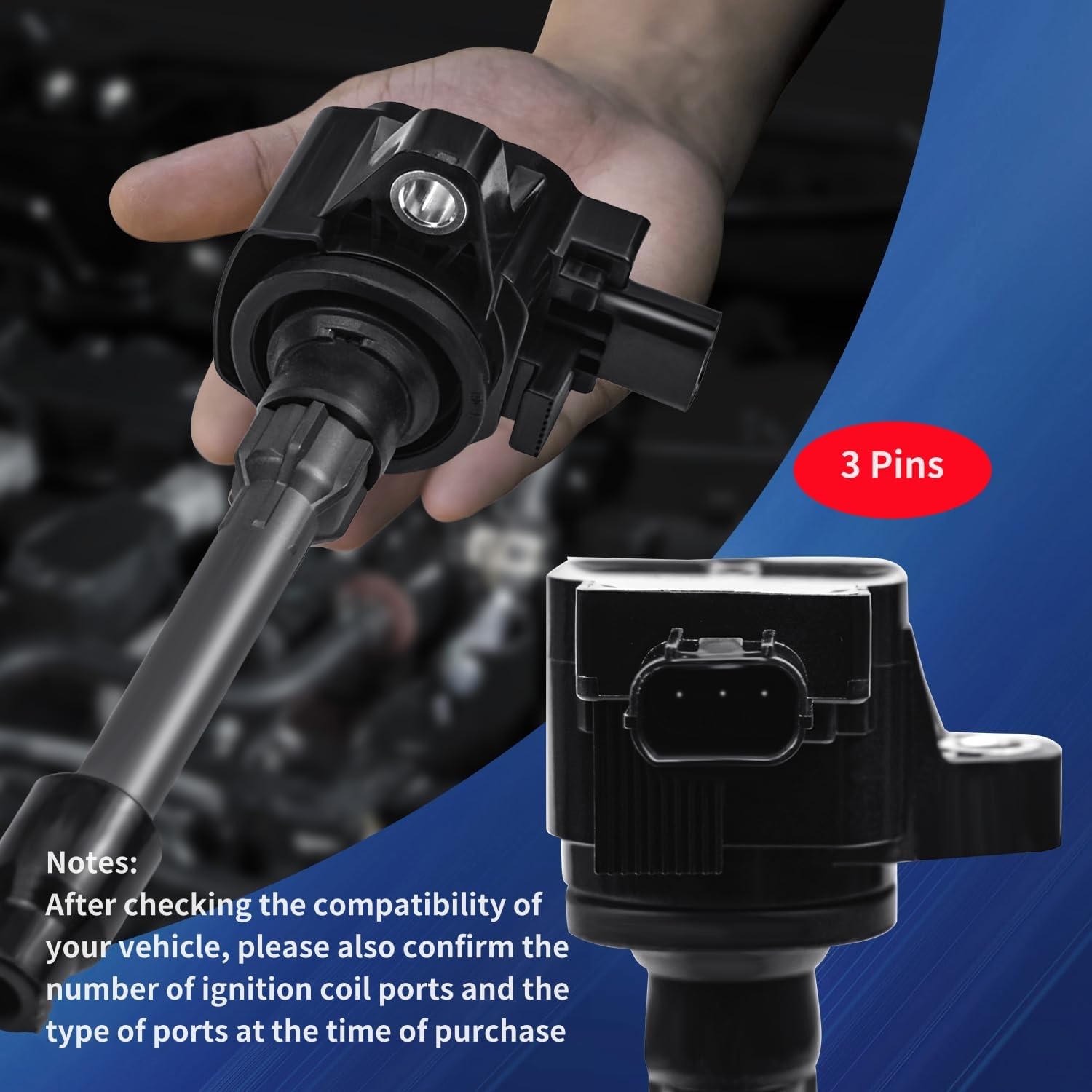 3 Pins

Notes:
After checking the compatibility of your vehicle, please also confirm the number of ignition coil ports and the type of ports at the time of purchase