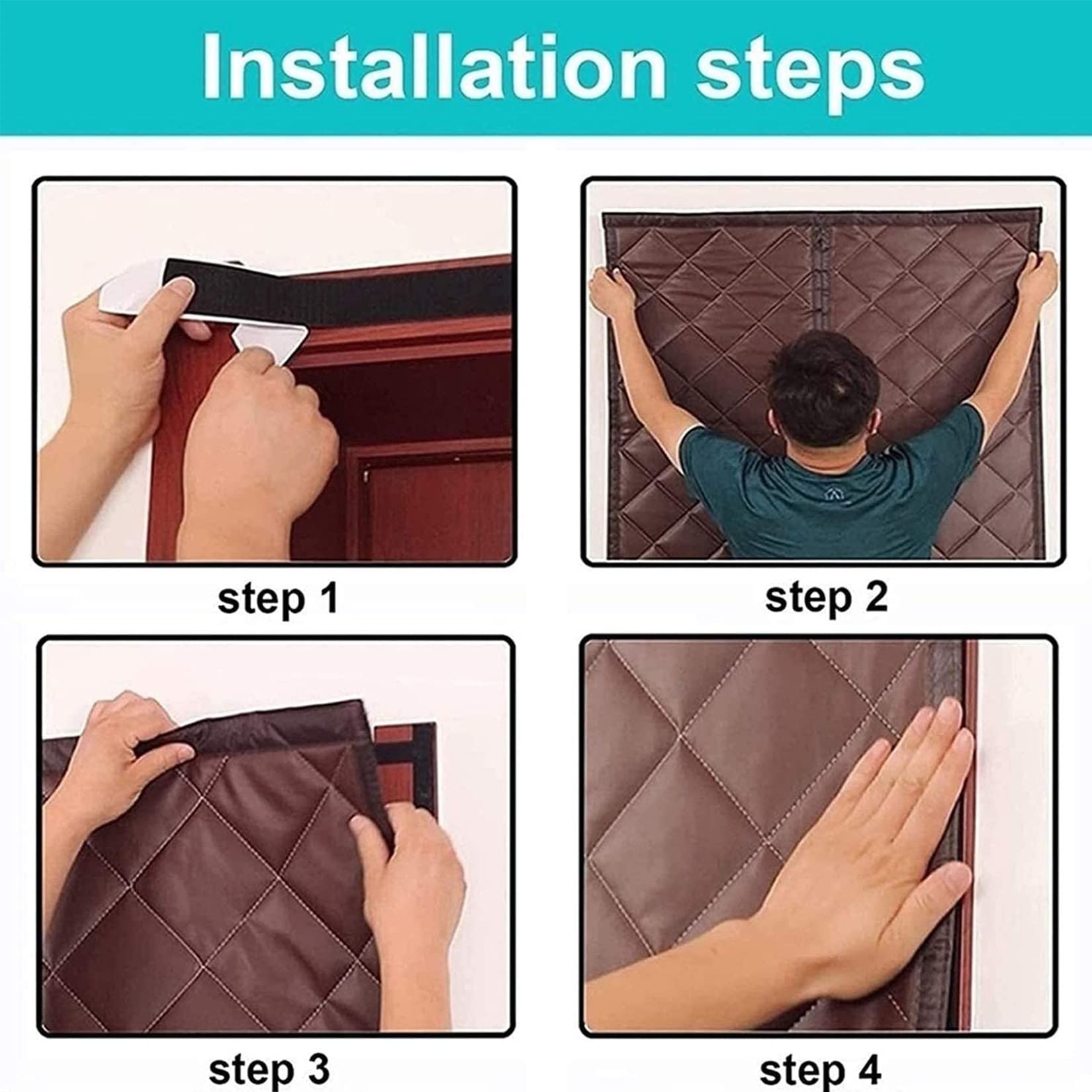 Installation steps

step 1

step 2

step 3

step 4