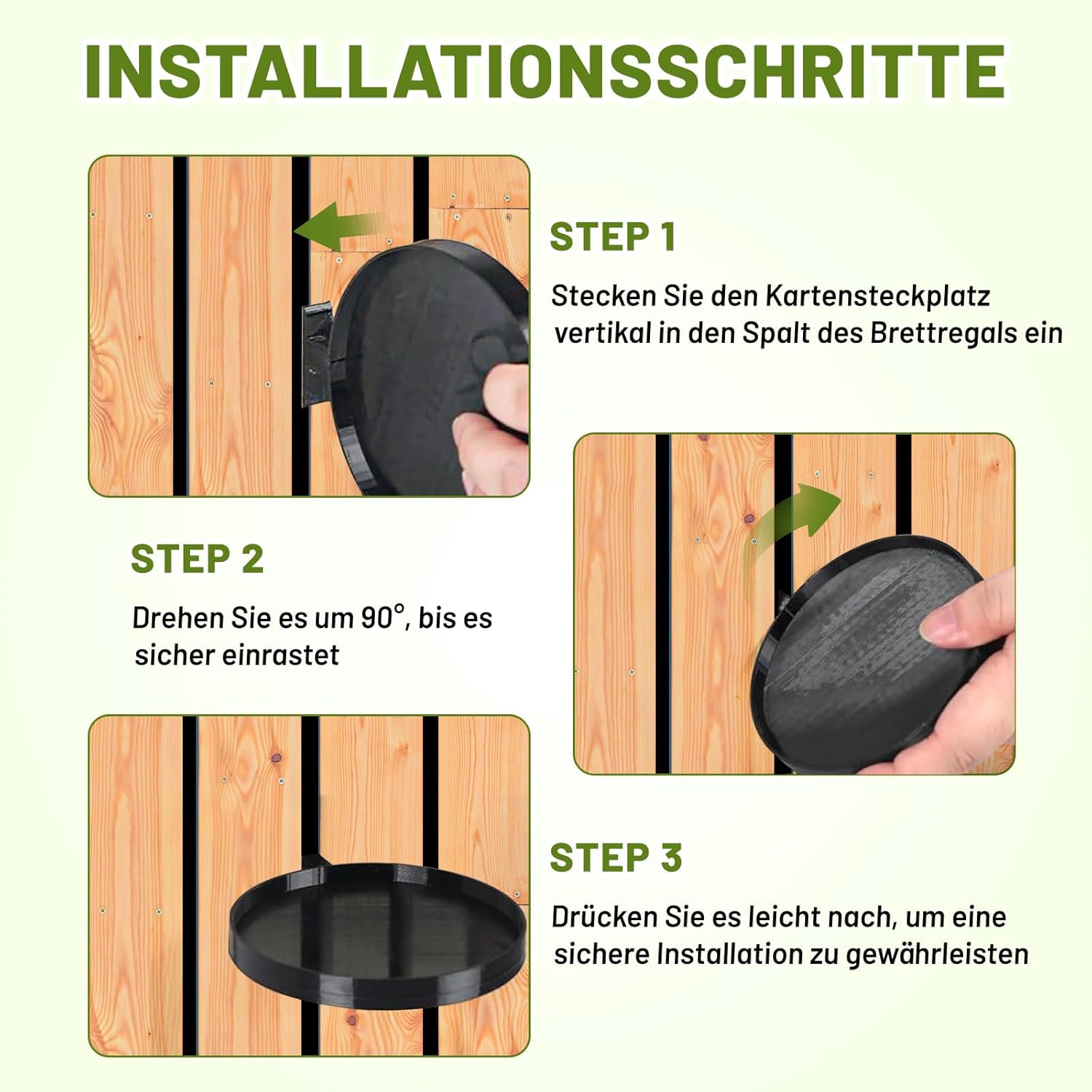 INSTALLATIONSSCHRITTE

STEP 1

Stecken Sie den Kartensteckplatz vertikal in den Spalt des Brettregals ein

STEP 2

Drehen Sie es um 90°, bis es sicher einrastet

STEP 3

Drücken Sie es leicht nach, um eine sichere Installation zu gewährleisten