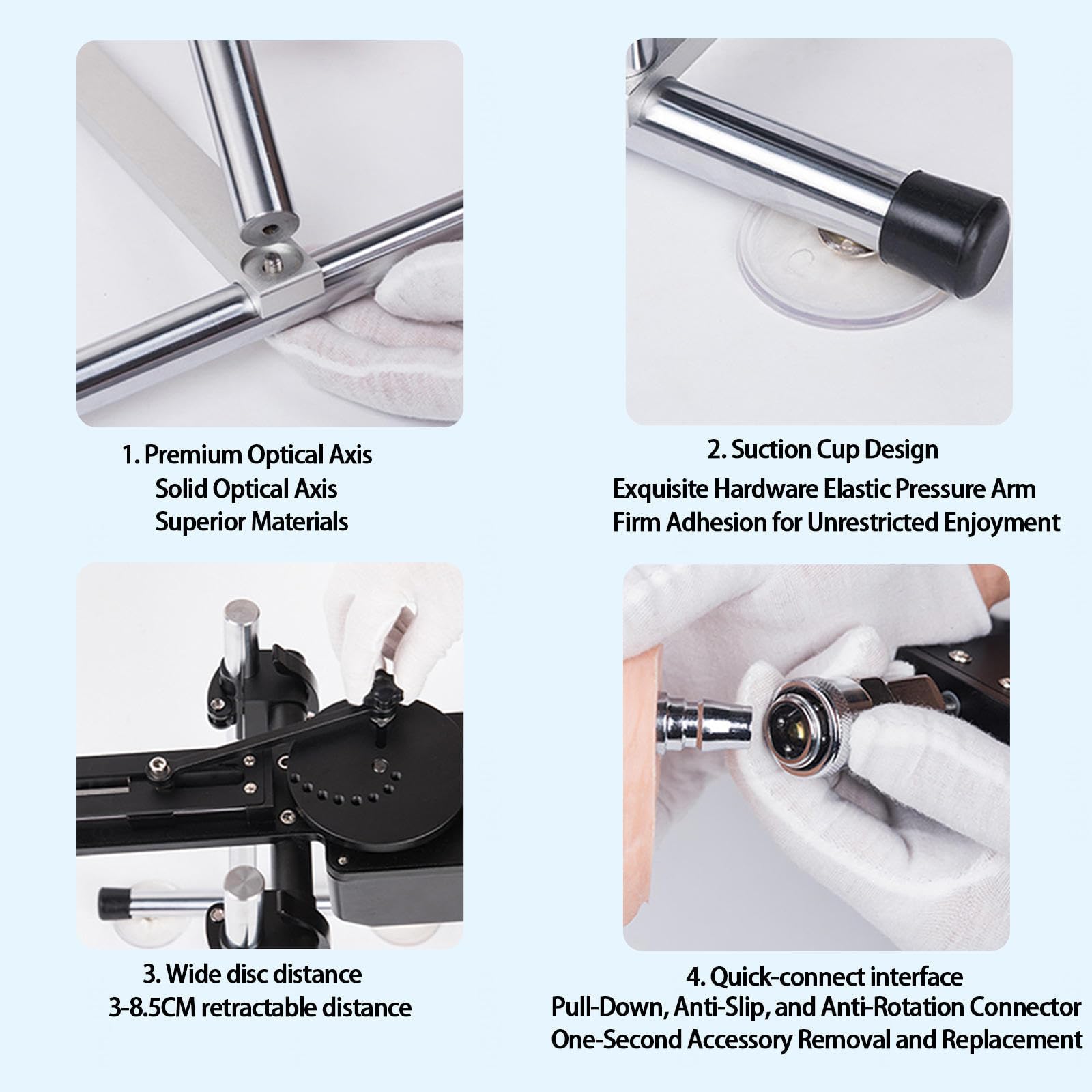 1. Premium Optical Axis
Solid Optical Axis
Superior Materials

2. Suction Cup Design
Exquisite Hardware Elastic Pressure Arm
Firm Adhesion for Unrestricted Enjoyment

3. Wide disc distance
3-8.5CM retractable distance

4. Quick-connect interface
Pull-Down, Anti-Slip, and Anti-Rotation Connector
One-Second Accessory Removal and Replacement