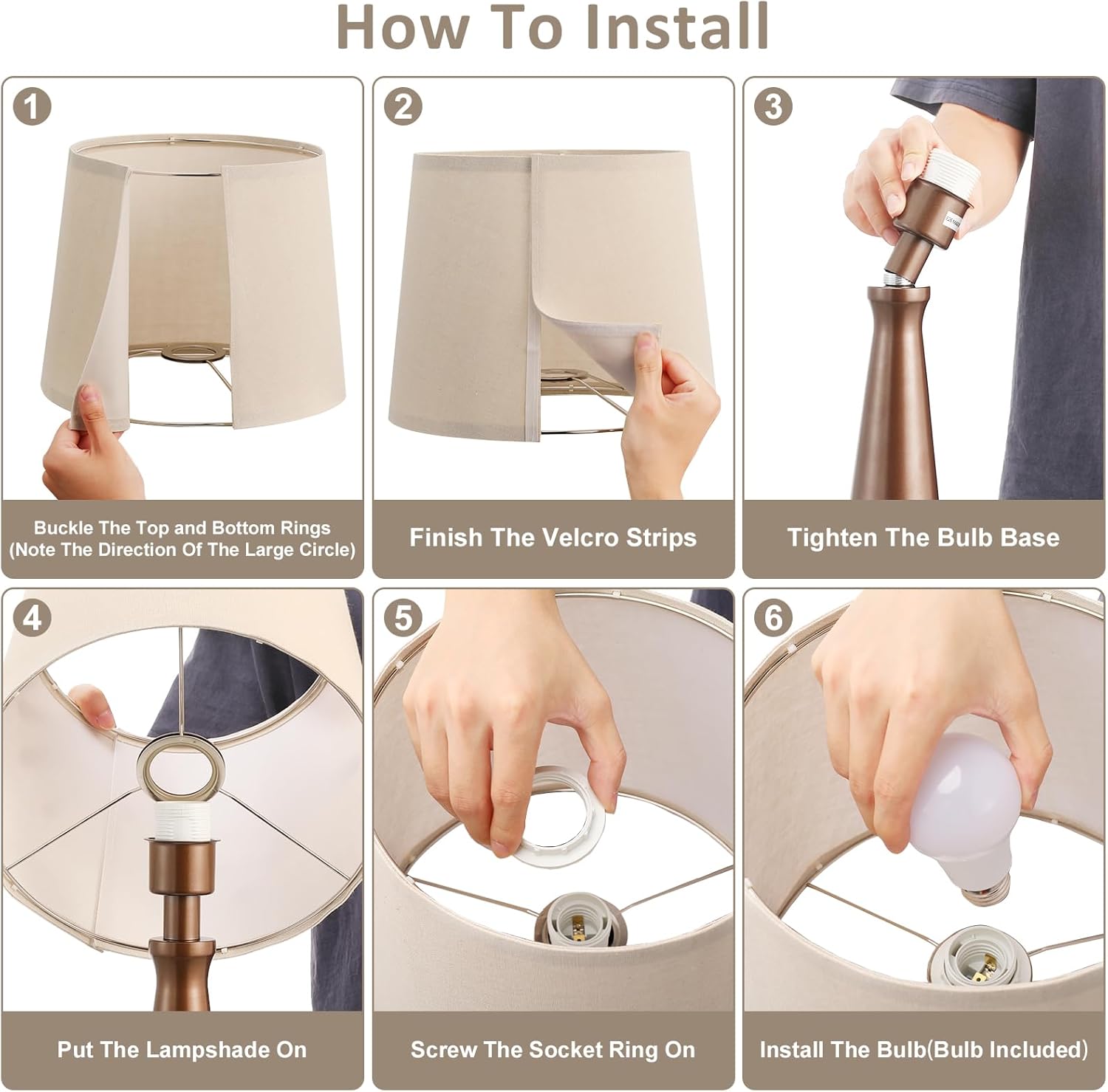 How To Install

1

Buckle The Top and Bottom Rings (Note The Direction Of The Large Circle)

2

Finish The Velcro Strips

3

Tighten The Bulb Base

4

Put The Lampshade On

5

Screw The Socket Ring On

6

Install The Bulb(Bulb Included)